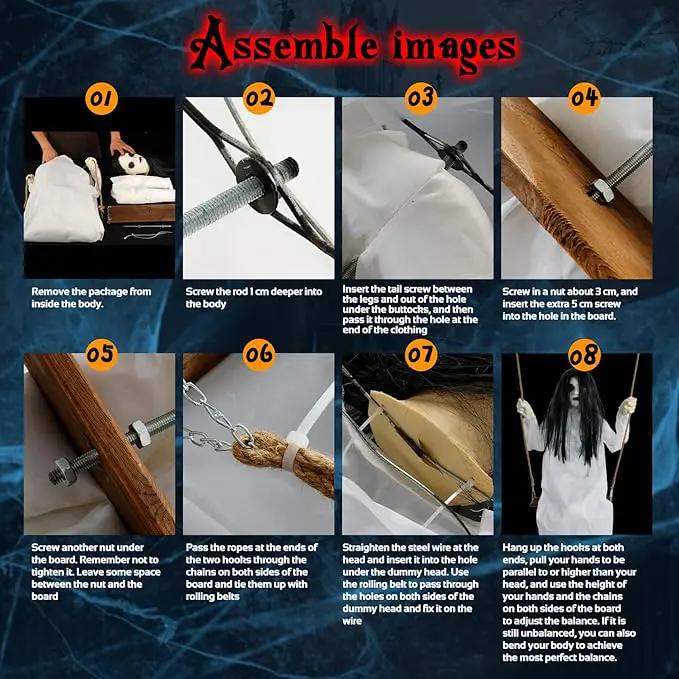 Assemble images

01

Remove the package from inside the body.

02

Screw the rod 1 cm deeper into the body

03

Insert the tail screw between the legs and out of the hole under the buttocks, and then pass it through the hole at the end of the clothing

04

Screw in a nut about 3 cm, and insert the extra 5 cm screw into the hole in the board.

05

Screw another nut under the board. Remember not to tighten it. Leave some space between the nut and the board

06

Pass the ropes at the ends of the two hooks through the chains on both sides of the board and tie them up with rolling belts

07

Straighten the steel wire at the head and insert it into the hole under the dummy head. Use the rolling belt to pass through the holes on both sides of the dummy head and fix it on the wire

08

Hang up the hooks at both ends, pull your hands to be parallel to or higher than your head, and use the height of your hands and the chains on both sides of the board to adjust the balance. If it is still unbalanced, you can also bend your body to achieve the most perfect balance.