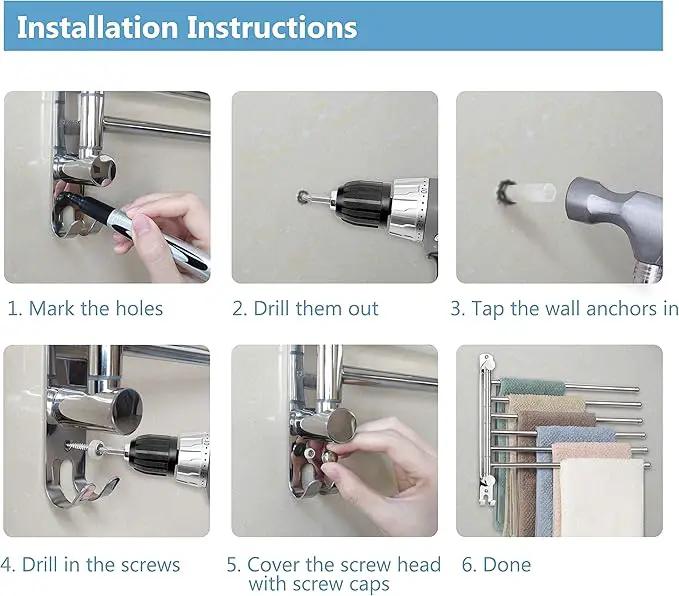 Installation Instructions

1. Mark the holes

2. Drill them out

3. Tap the wall anchors in

4. Drill in the screws

5. Cover the screw head with screw caps

6. Done