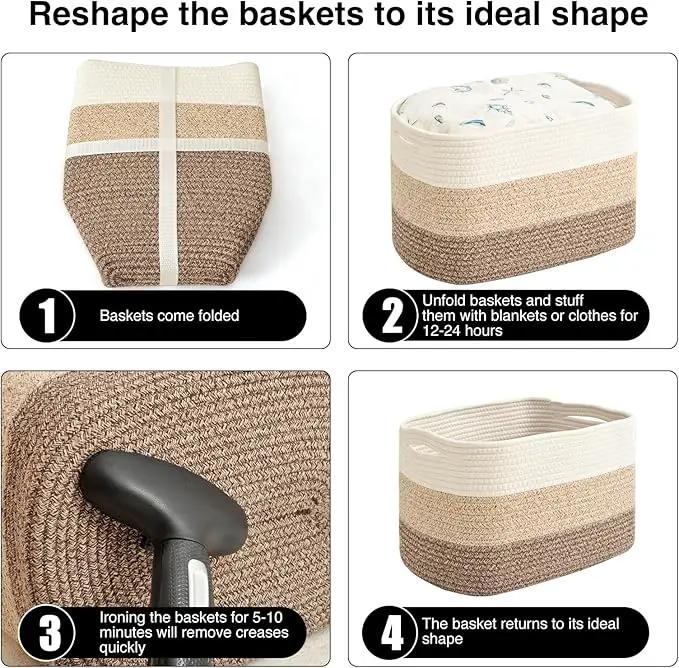 Reshape the baskets to its ideal shape

1 Baskets come folded

2 Unfold baskets and stuff them with blankets or clothes for 12-24 hours

3 Ironing the baskets for 5-10 minutes will remove creases quickly

4 The basket returns to its ideal shape