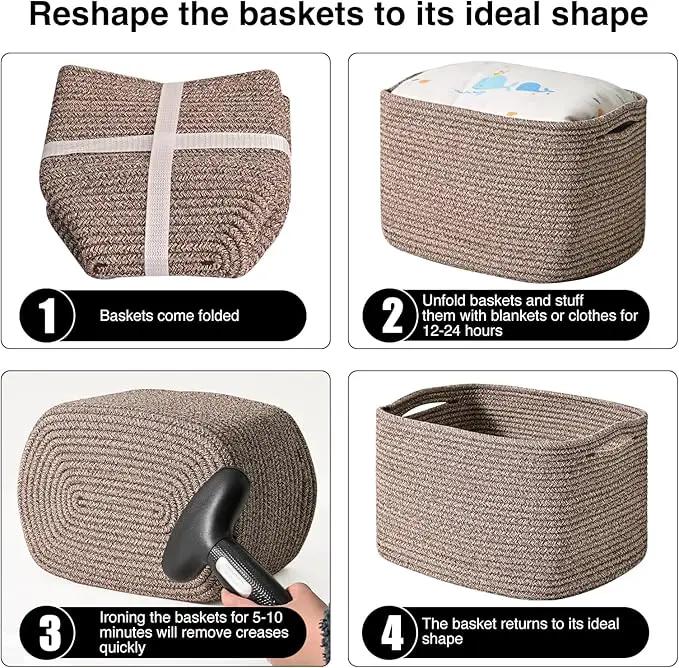 Reshape the baskets to its ideal shape

1 Baskets come folded

2 Unfold baskets and stuff them with blankets or clothes for 12-24 hours

3 Ironing the baskets for 5-10 minutes will remove creases quickly

4 The basket returns to its ideal shape