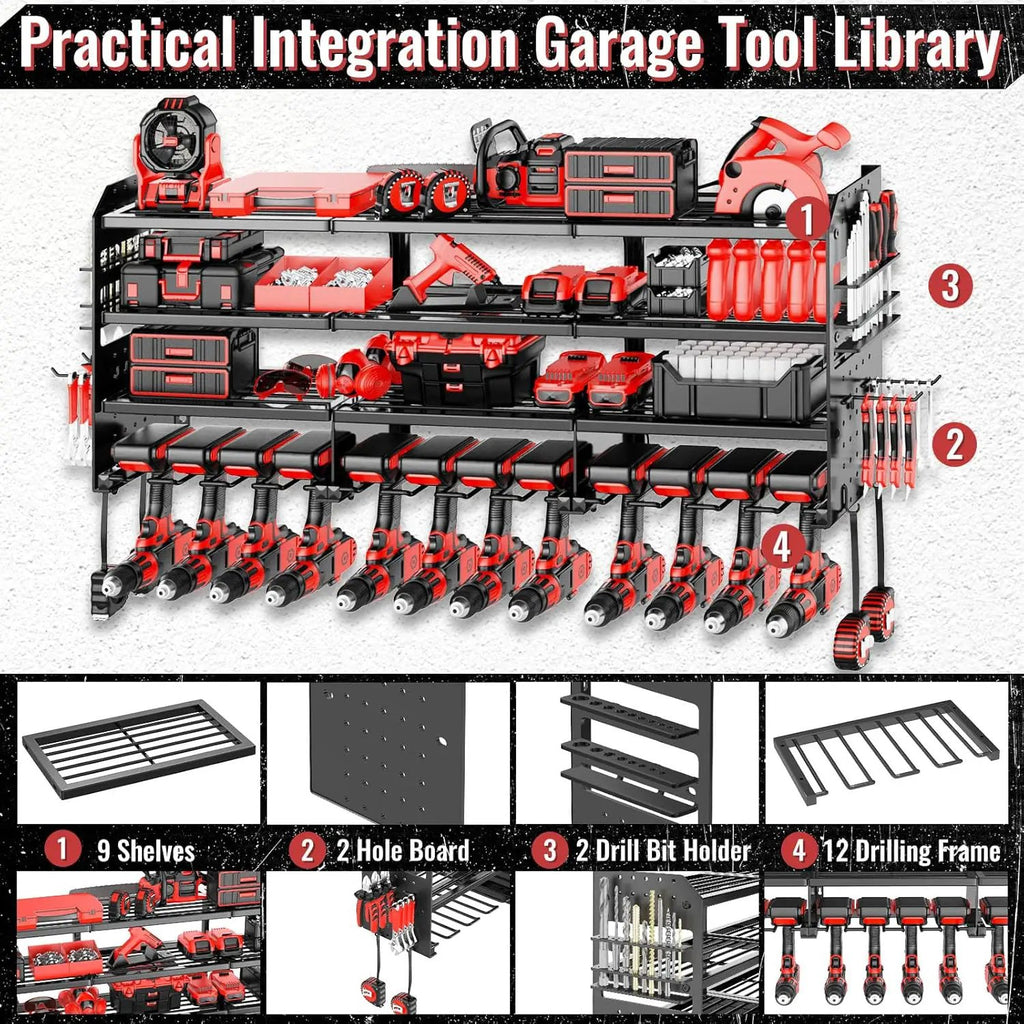 Practical Integration Garage Tool Library

1

3

2

4

1 9 Shelves

2 2 Hole Board

3 2 Drill Bit Holder

4 12 Drilling Frame