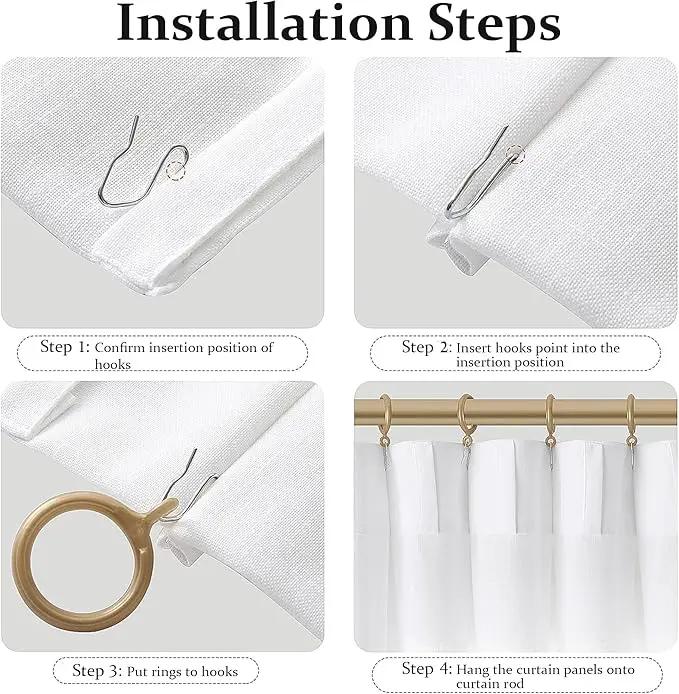 Installation Steps

Step 1: Confirm insertion position of hooks

Step 2: Insert hooks point into the insertion position

Step 3: Put rings to hooks

Step 4: Hang the curtain panels onto curtain rod