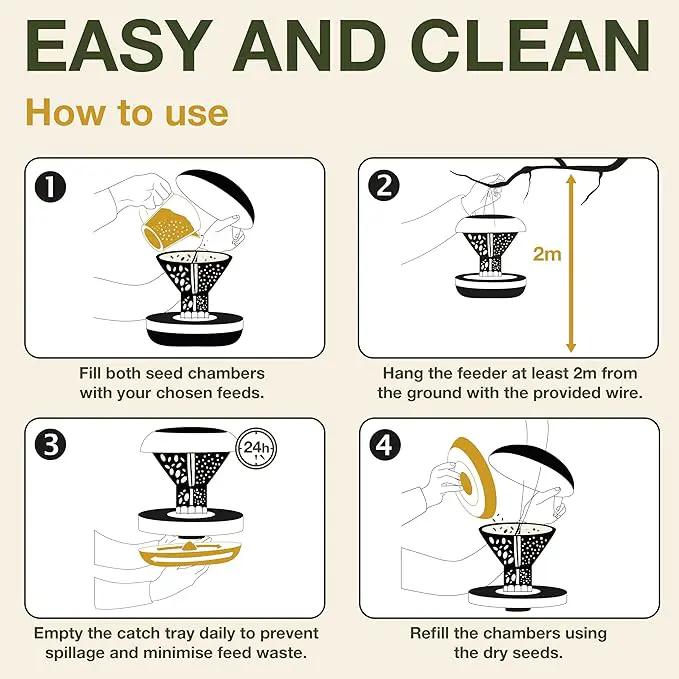 EASY AND CLEAN

How to use

1

Fill both seed chambers with your chosen feeds.

2

2m

Hang the feeder at least 2m from the ground with the provided wire.

3

24h

Empty the catch tray daily to prevent spillage and minimise feed waste.

4

Refill the chambers using the dry seeds.