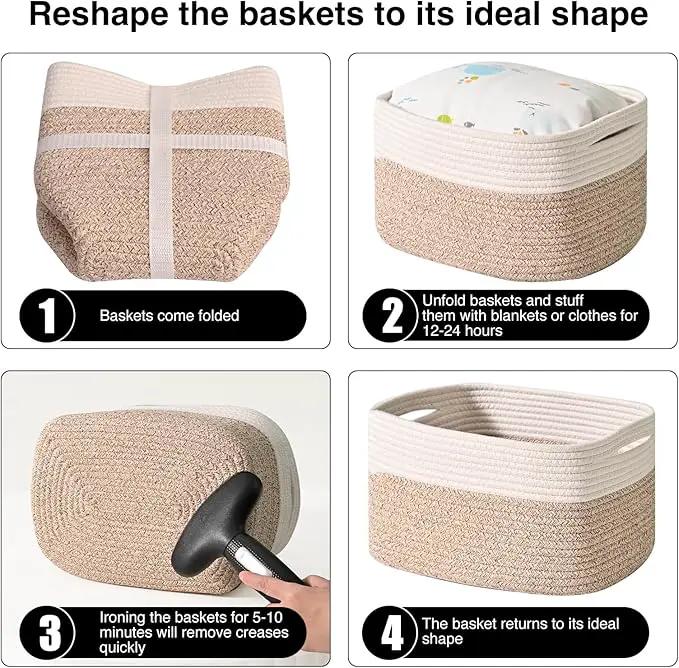 Reshape the baskets to its ideal shape

1 Baskets come folded

2 Unfold baskets and stuff them with blankets or clothes for 12-24 hours

3 Ironing the baskets for 5-10 minutes will remove creases quickly

4 The basket returns to its ideal shape