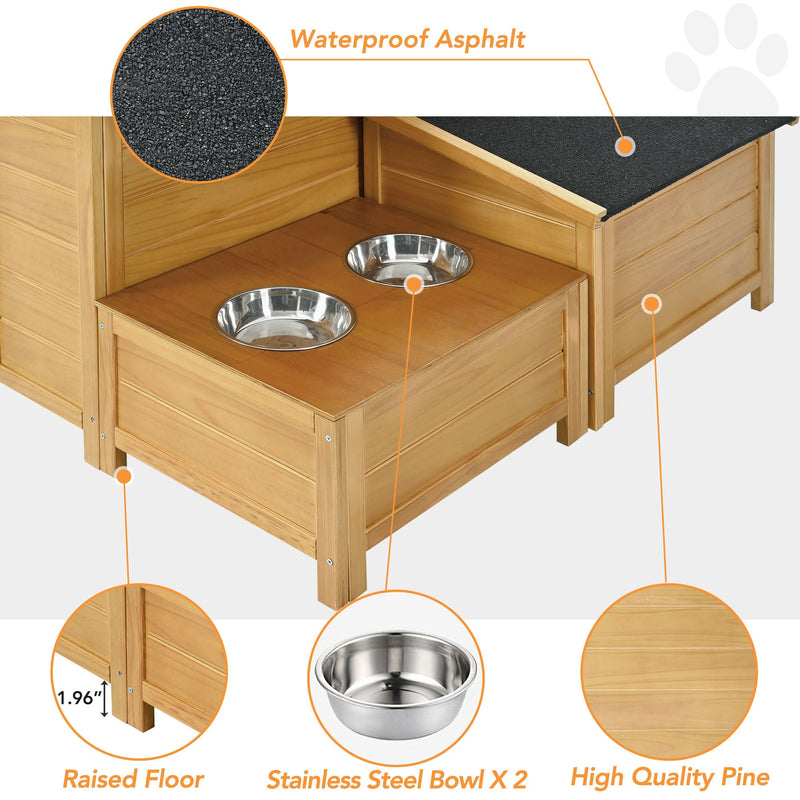 Waterproof Asphalt

1.96"

Raised Floor

Stainless Steel Bowl X 2

High Quality Pine