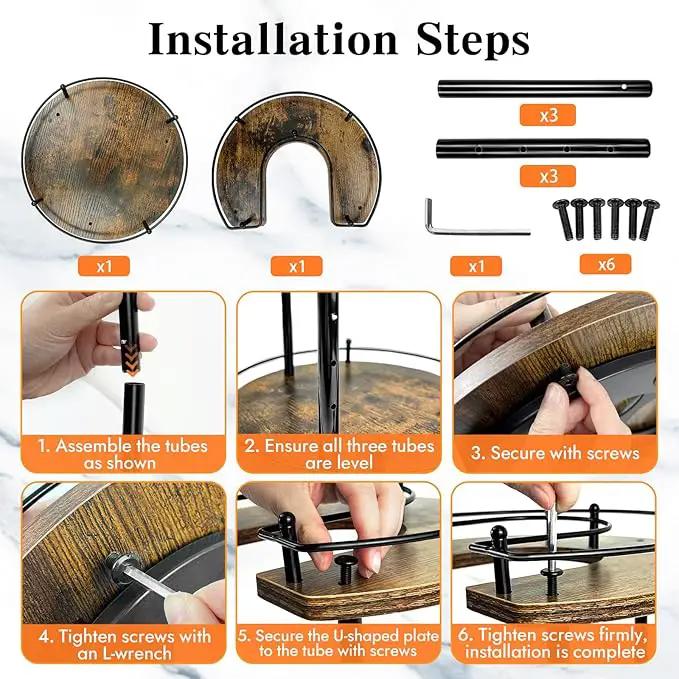 Installation Steps

x3

x3

x1

x1

x1

x6

1. Assemble the tubes as shown

2. Ensure all three tubes are level

3. Secure with screws

4. Tighten screws with an L-wrench

5. Secure the U-shaped plate to the tube with screws

6. Tighten screws firmly, installation is complete