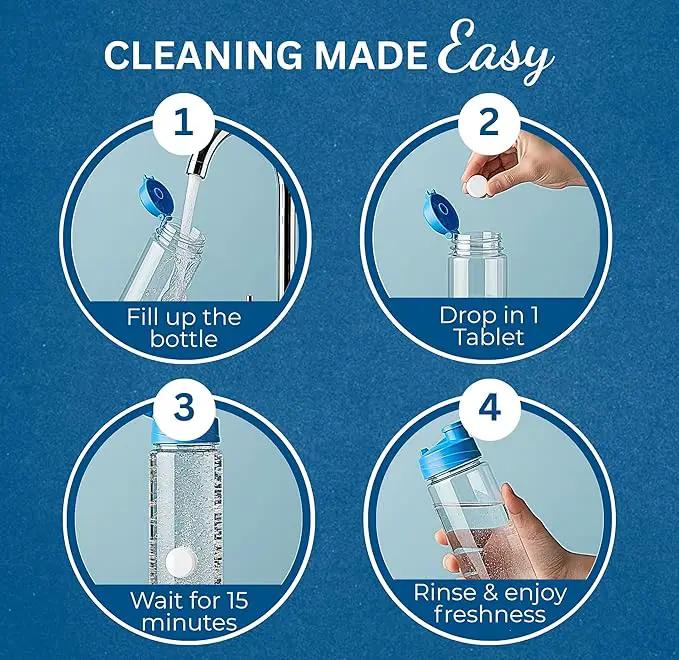 CLEANING MADE Easy

1
Fill up the bottle

2
Drop in 1 Tablet

3
Wait for 15 minutes

4
Rinse & enjoy freshness