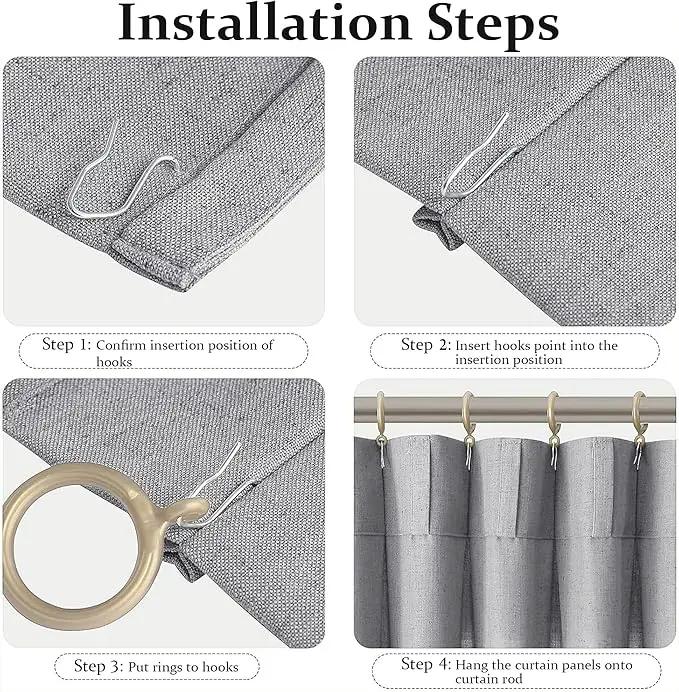 Installation Steps

Step 1: Confirm insertion position of hooks

Step 2: Insert hooks point into the insertion position

Step 3: Put rings to hooks

Step 4: Hang the curtain panels onto curtain rod