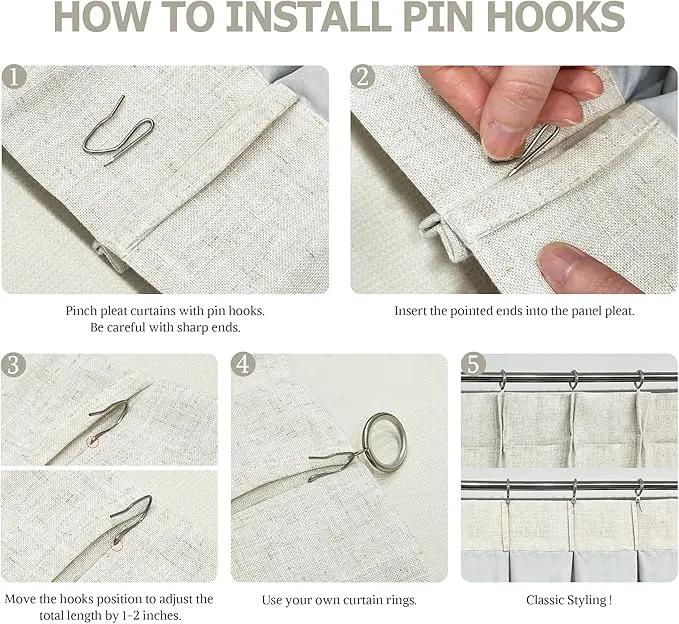 HOW TO INSTALL PIN HOOKS

1

Pinch pleat curtains with pin hooks. Be careful with sharp ends.

2

Insert the pointed ends into the panel pleat.

3

Move the hooks position to adjust the total length by 1-2 inches.

4

Use your own curtain rings.

5

Classic Styling !