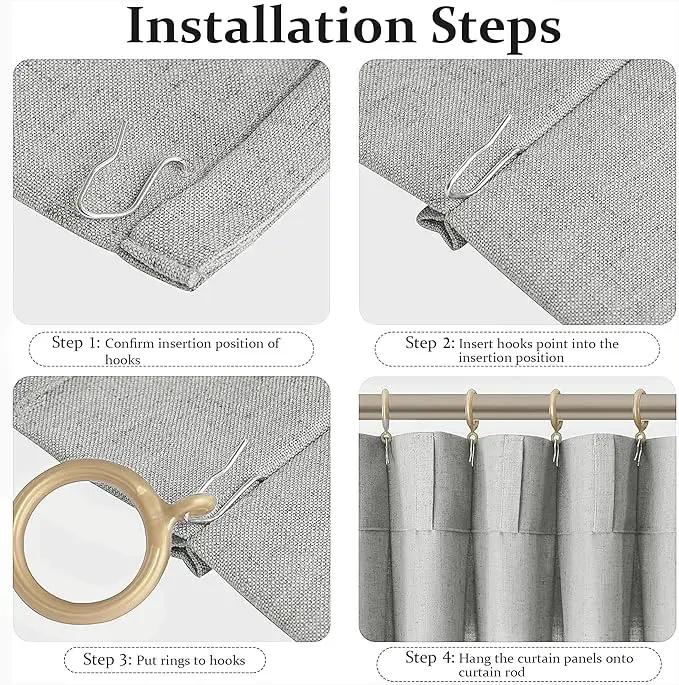 Installation Steps

Step 1: Confirm insertion position of hooks

Step 2: Insert hooks point into the insertion position

Step 3: Put rings to hooks

Step 4: Hang the curtain panels onto curtain rod