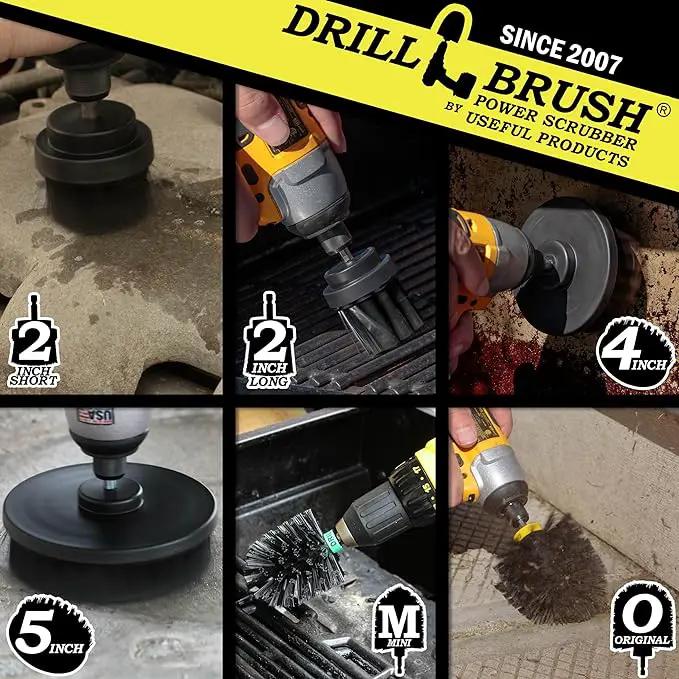 DRILL BRUSH®
SINCE 2007
POWER SCRUBBER
BY USEFUL PRODUCTS

2 INCH SHORT

2 INCH LONG

4 INCH

USA

5 INCH

M MINI

O ORIGINAL