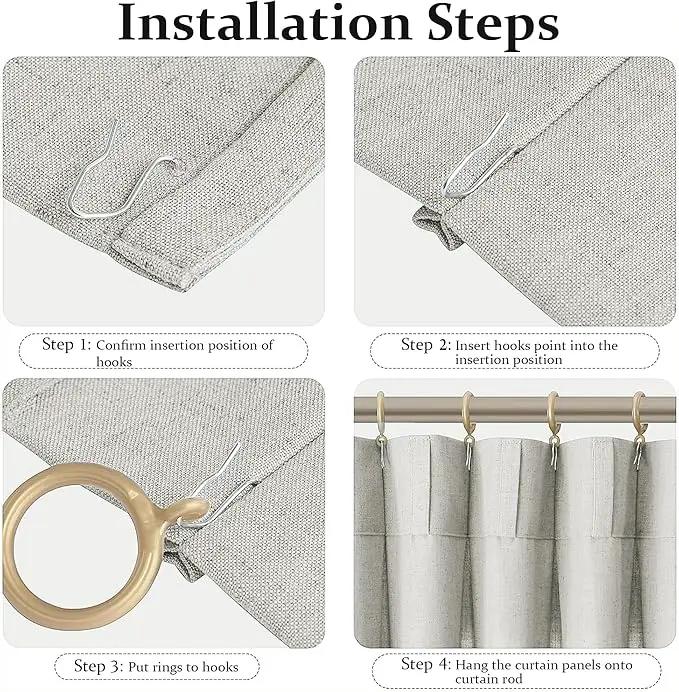 Installation Steps

Step 1: Confirm insertion position of hooks

Step 2: Insert hooks point into the insertion position

Step 3: Put rings to hooks

Step 4: Hang the curtain panels onto curtain rod