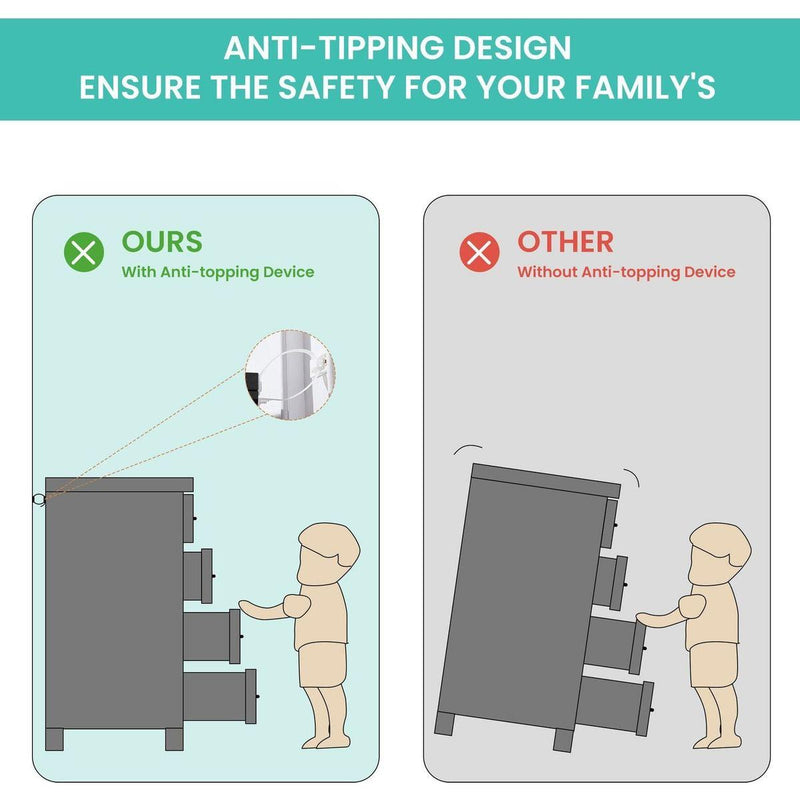 ANTI-TIPPING DESIGN
ENSURE THE SAFETY FOR YOUR FAMILY'S

OURS
With Anti-topping Device

OTHER
Without Anti-topping Device