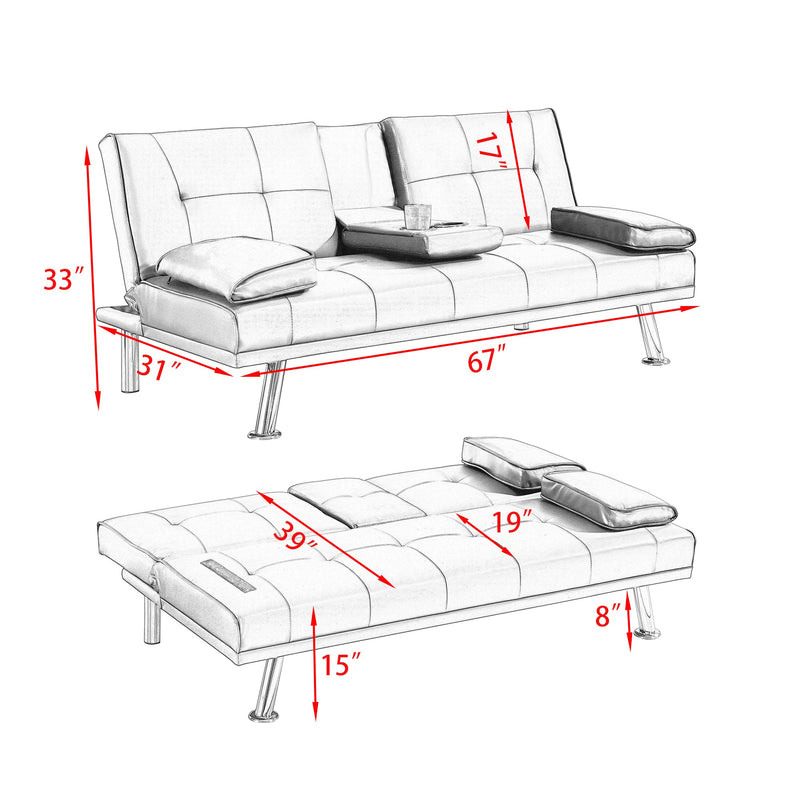 17″
33″
31″
67″
39″
19″
8″
15″