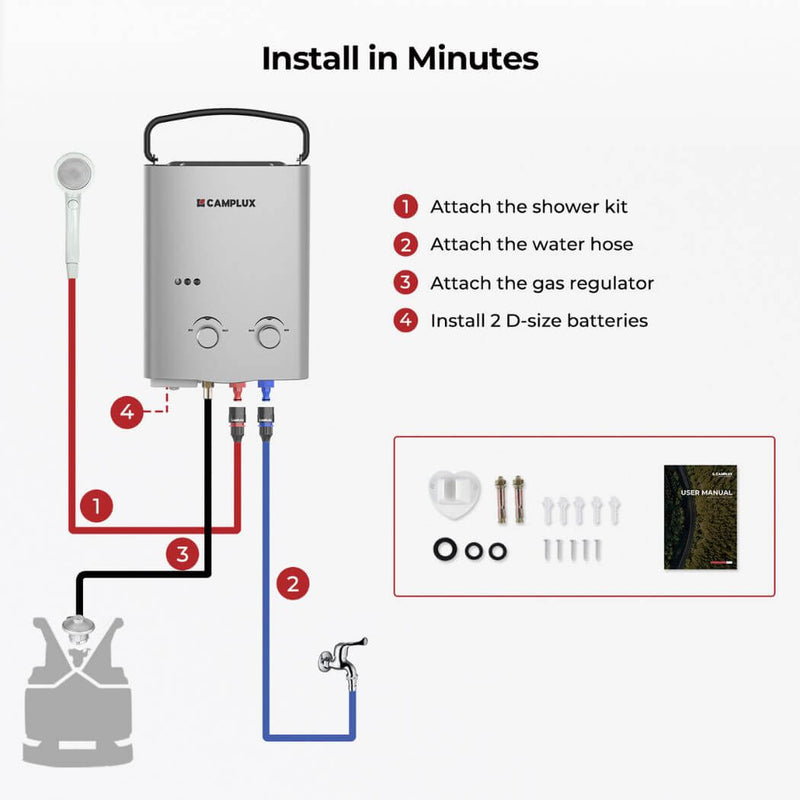 Install in Minutes

CAMPLUX

1 Attach the shower kit
2 Attach the water hose
3 Attach the gas regulator
4 Install 2 D-size batteries

4
1
3
2

CAMPLUX
USER MANUAL