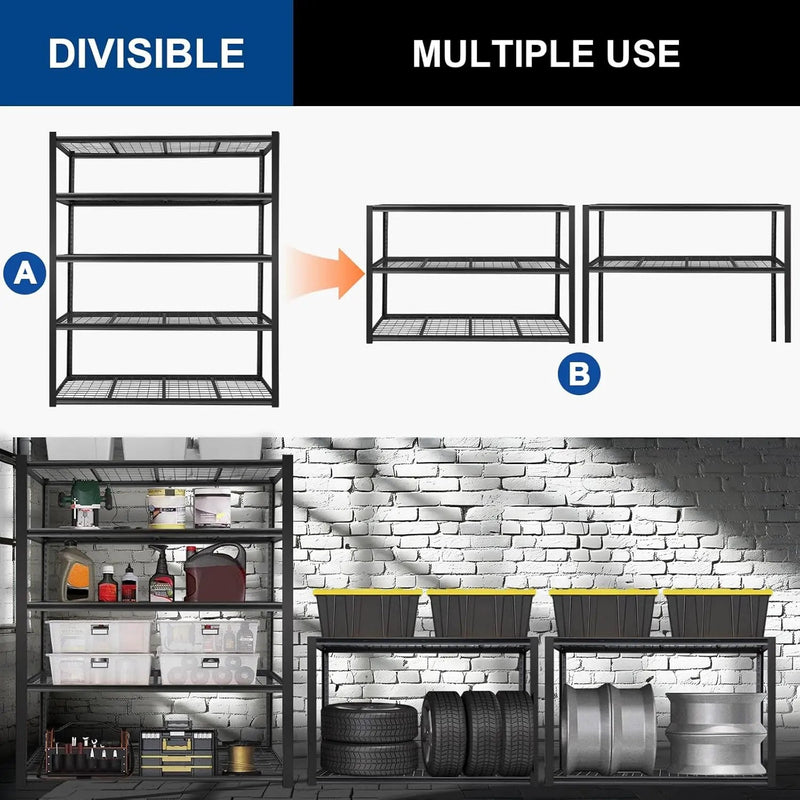 DIVISIBLE

MULTIPLE USE

A

B