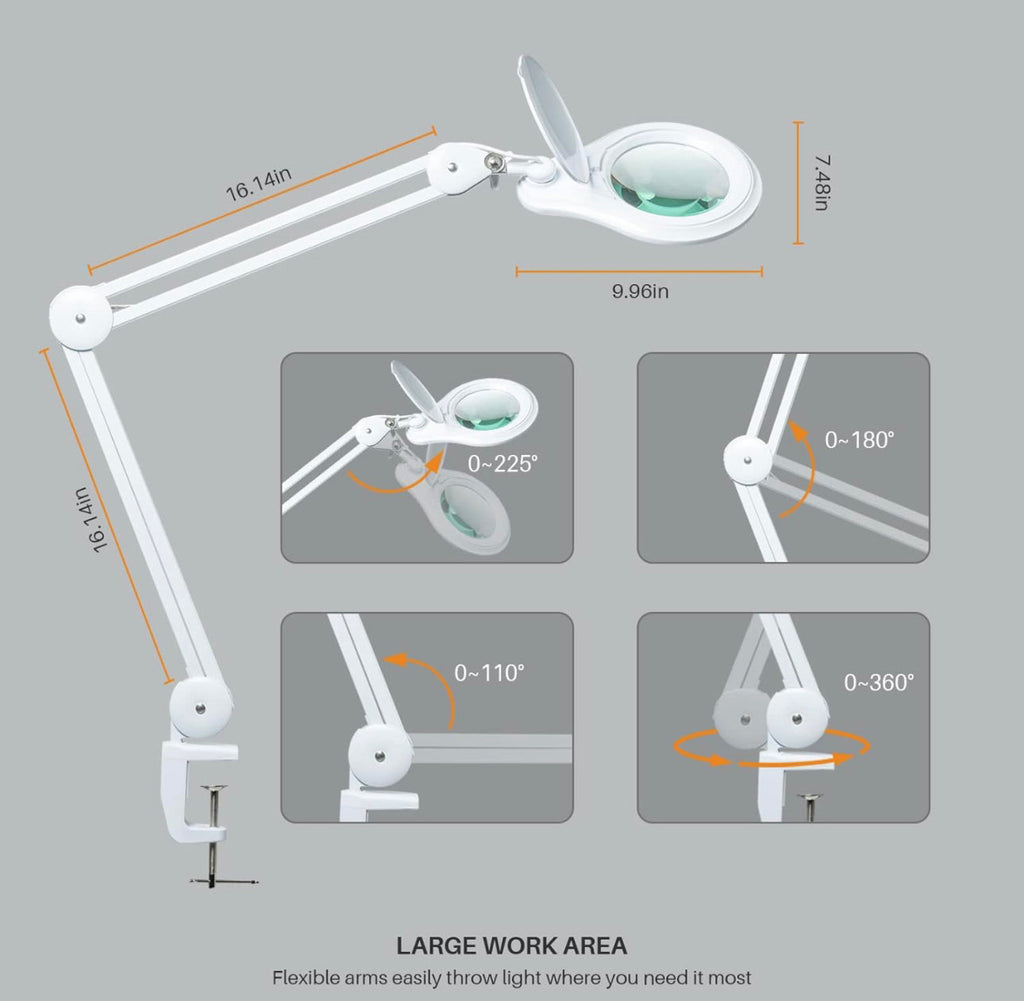 16.14in

7.48in

9.96in

16.14in

0~225°

0~180°

0~110°

0~360°

LARGE WORK AREA

Flexible arms easily throw light where you need it most