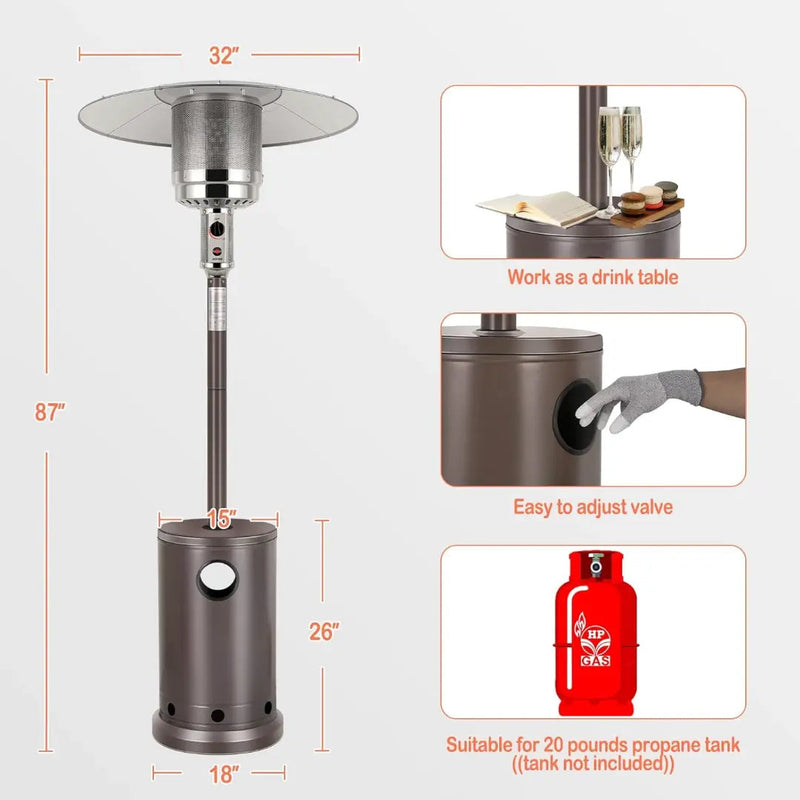 32"

87"

15"

26"

18"

Work as a drink table

Easy to adjust valve

HP GAS

Suitable for 20 pounds propane tank ((tank not included))