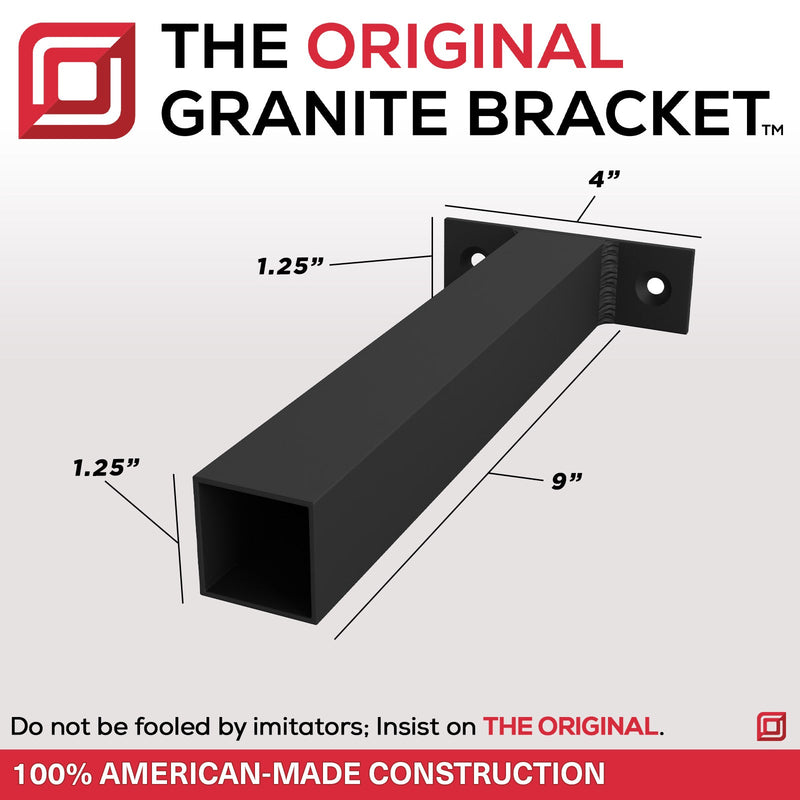 THE ORIGINAL GRANITE BRACKET™

4”

1.25”

1.25”

9”

Do not be fooled by imitators; Insist on THE ORIGINAL.

100% AMERICAN-MADE CONSTRUCTION