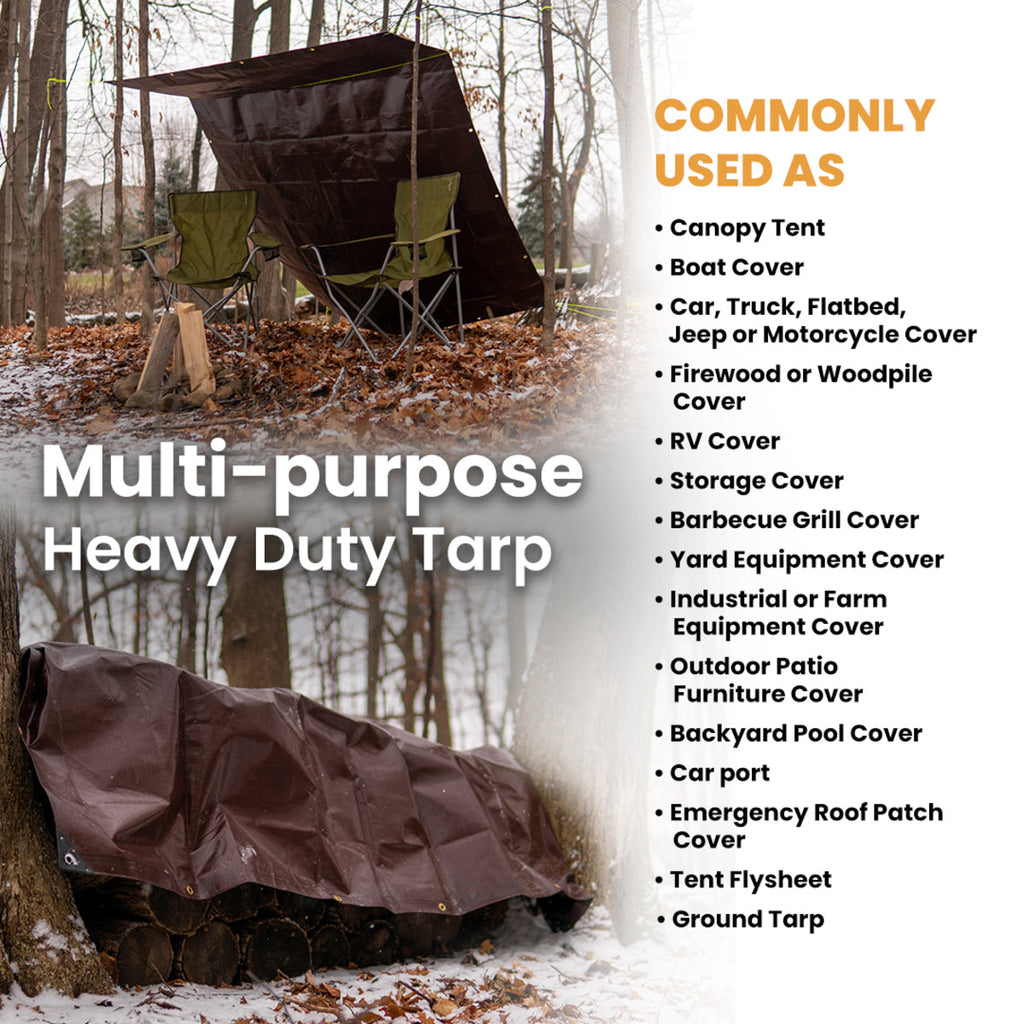 Multi-purpose
Heavy Duty Tarp

COMMONLY USED AS

• Canopy Tent
• Boat Cover
• Car, Truck, Flatbed, Jeep or Motorcycle Cover
• Firewood or Woodpile Cover
• RV Cover
• Storage Cover
• Barbecue Grill Cover
• Yard Equipment Cover
• Industrial or Farm Equipment Cover
• Outdoor Patio Furniture Cover
• Backyard Pool Cover
• Car port
• Emergency Roof Patch Cover
• Tent Flysheet
• Ground Tarp