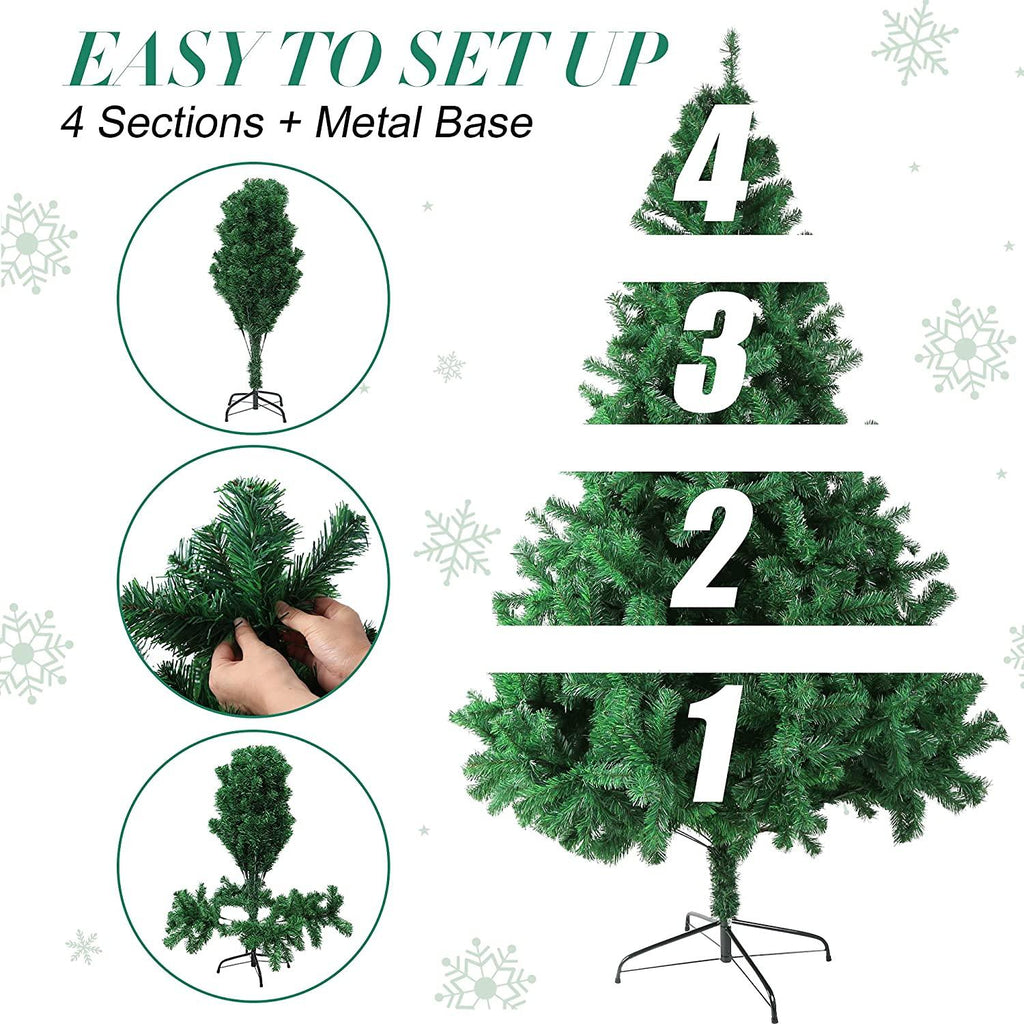 EASY TO SET UP
4 Sections + Metal Base

4
3
2
1