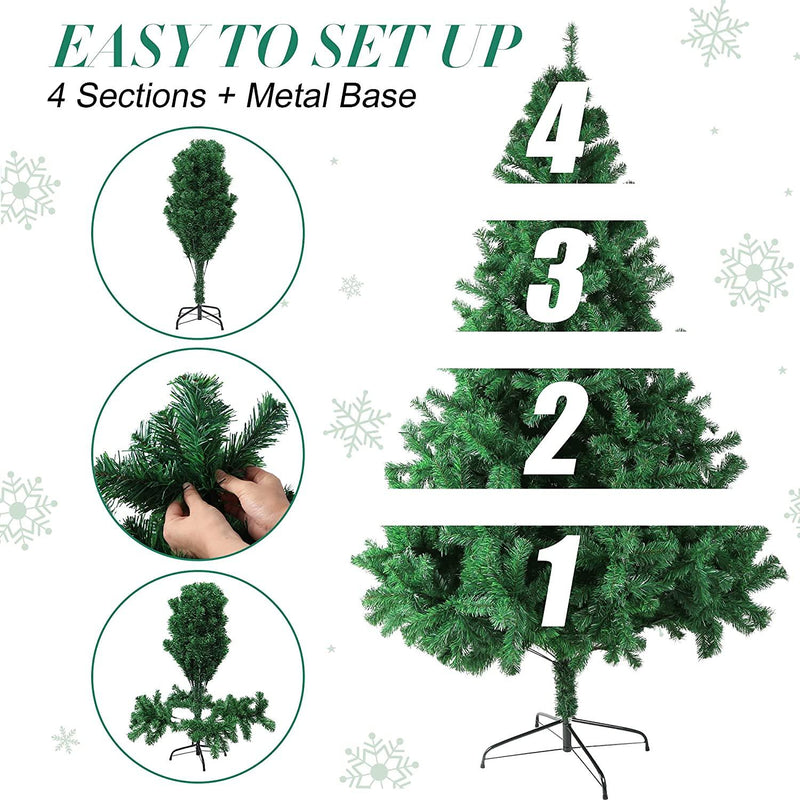 EASY TO SET UP
4 Sections + Metal Base

4
3
2
1