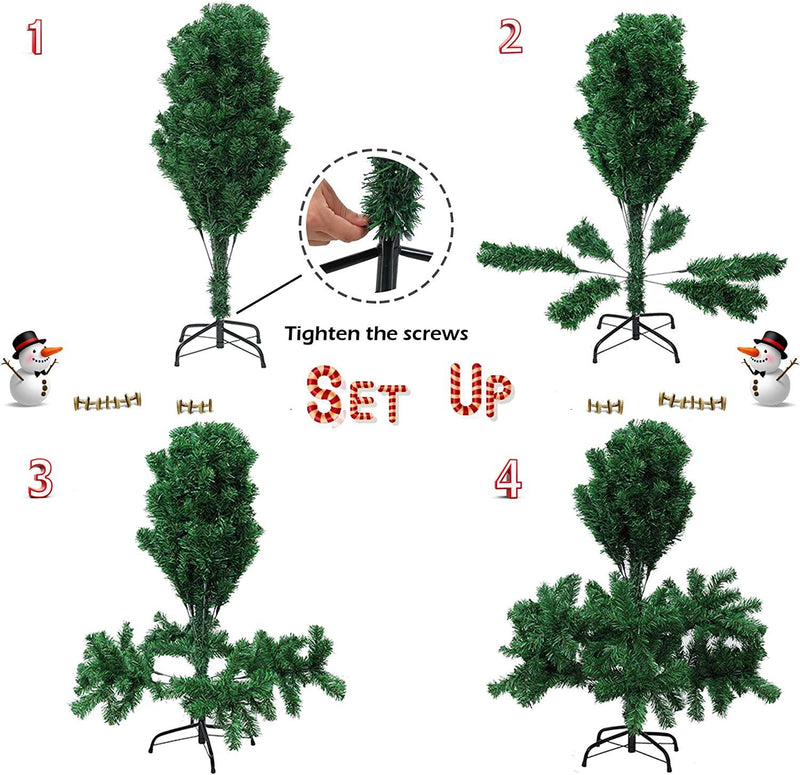 1

2

Tighten the screws

SET UP

3

4