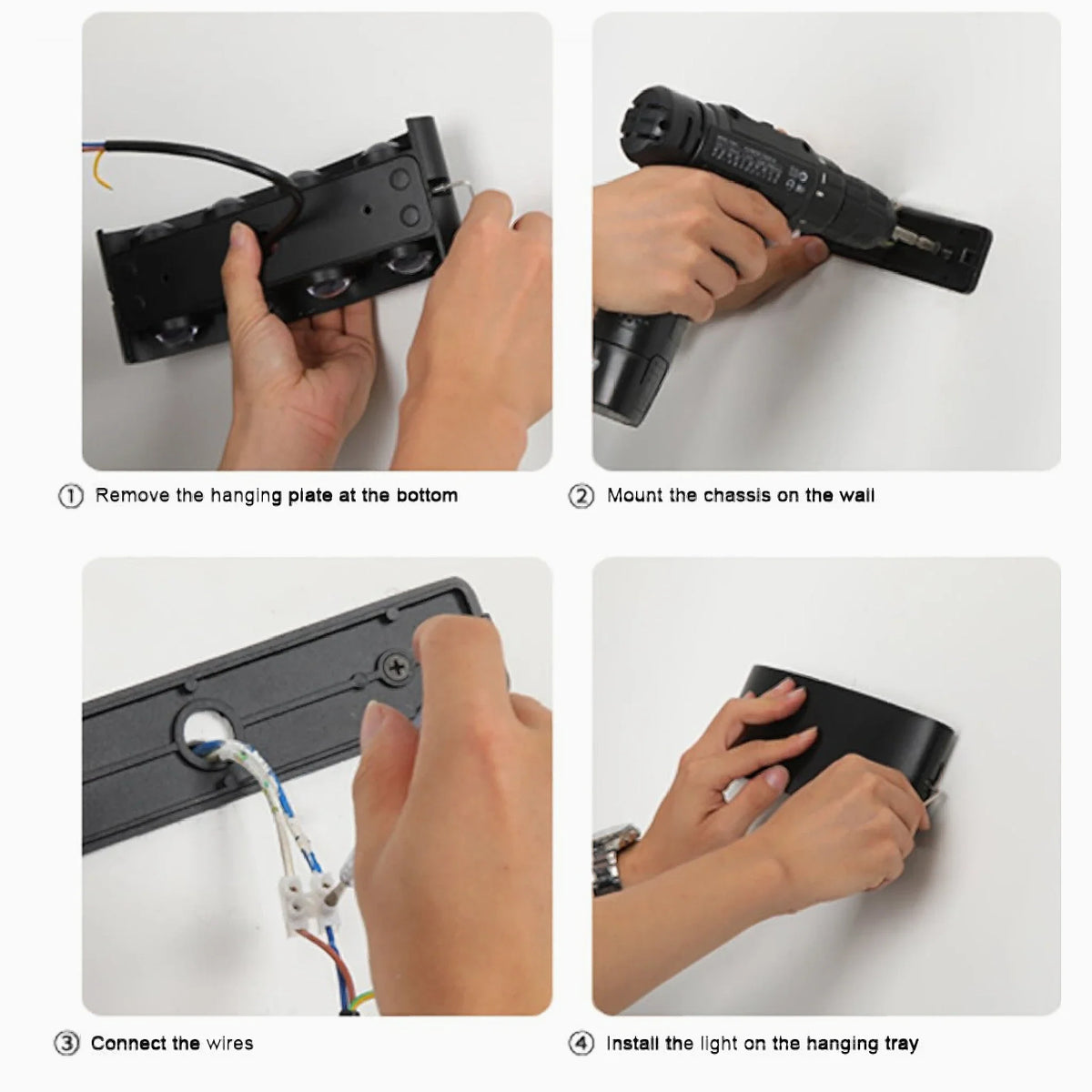 ① Remove the hanging plate at the bottom

② Mount the chassis on the wall

③ Connect the wires

④ Install the light on the hanging tray