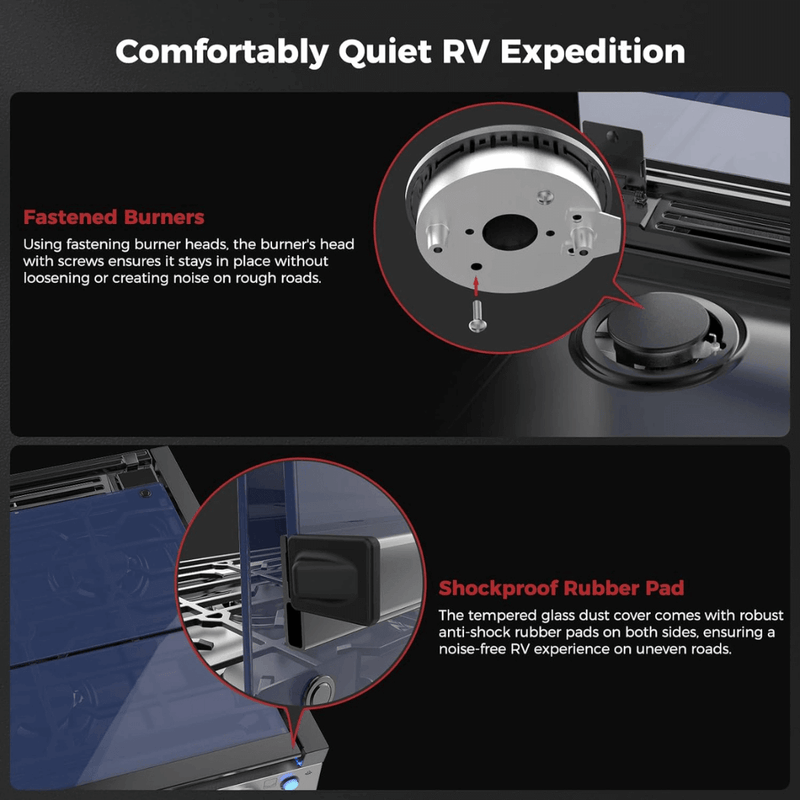 Comfortably Quiet RV Expedition

Fastened Burners

Using fastening burner heads, the burner's head with screws ensures it stays in place without loosening or creating noise on rough roads.

Shockproof Rubber Pad

The tempered glass dust cover comes with robust anti-shock rubber pads on both sides, ensuring a noise-free RV experience on uneven roads.