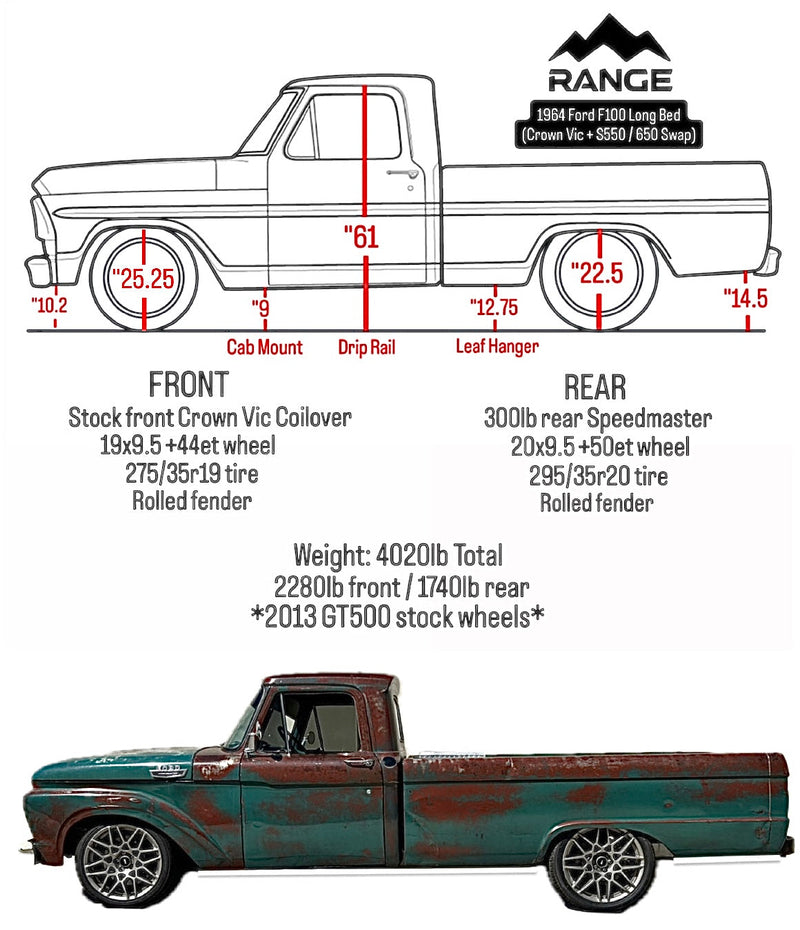 RANGE

1964 Ford F100 Long Bed
(Crown Vic + S550 / 650 Swap)

"61

"25.25

"22.5

"10.2

"9

"12.75

"14.5

Cab Mount

Drip Rail

Leaf Hanger

FRONT
Stock front Crown Vic Coilover
19x9.5 +44et wheel
275/35r19 tire
Rolled fender

REAR
300lb rear Speedmaster
20x9.5 +50et wheel
295/35r20 tire
Rolled fender

Weight: 4020lb Total
2280lb front / 1740lb rear
*2013 GT500 stock wheels*