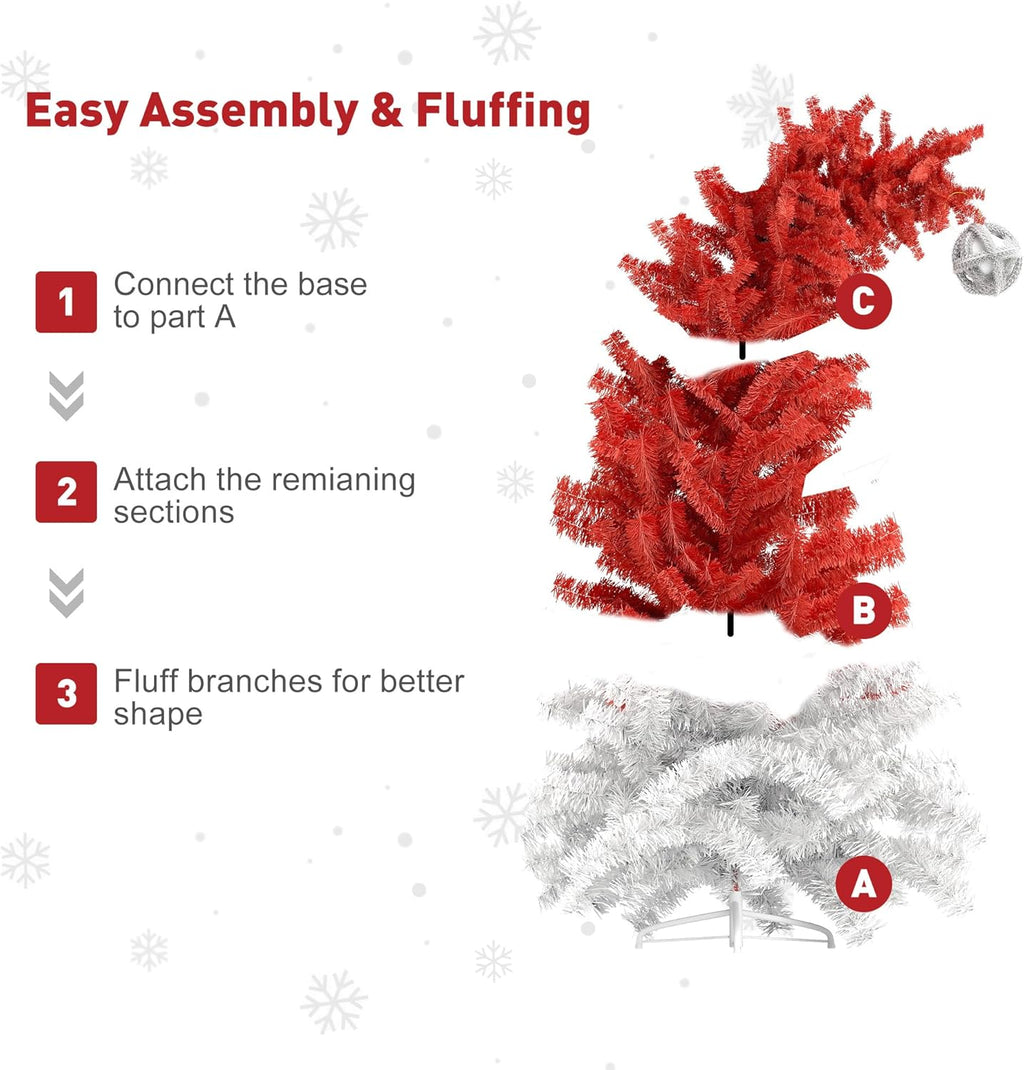 Easy Assembly & Fluffing

1 Connect the base to part A

2 Attach the remianing sections

3 Fluff branches for better shape

C

B

A