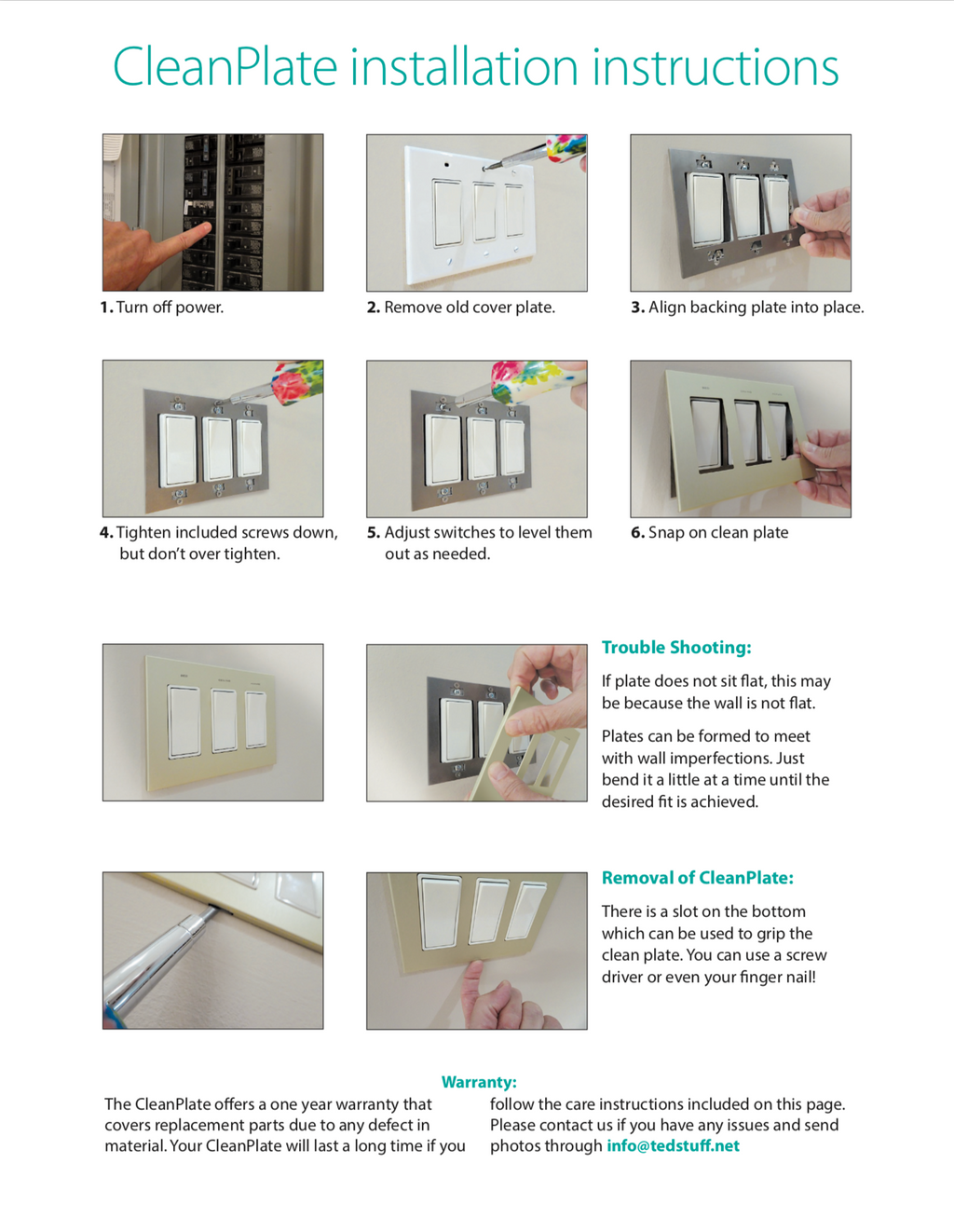 CleanPlate installation instructions

1. Turn off power.

2. Remove old cover plate.

3. Align backing plate into place.

4. Tighten included screws down, but don't over tighten.

5. Adjust switches to level them out as needed.

6. Snap on clean plate

Trouble Shooting:

If plate does not sit flat, this may be because the wall is not flat.

Plates can be formed to meet with wall imperfections. Just bend it a little at a time until the desired fit is achieved.

Removal of CleanPlate:

There is a slot on the bottom which can be used to grip the clean plate. You can use a screw driver or even your finger nail!

Warranty:

The CleanPlate offers a one year warranty that covers replacement parts due to any defect in material. Your CleanPlate will last a long time if you follow the care instructions included on this page. Please contact us if you have any issues and send photos through info@tedstuff.net