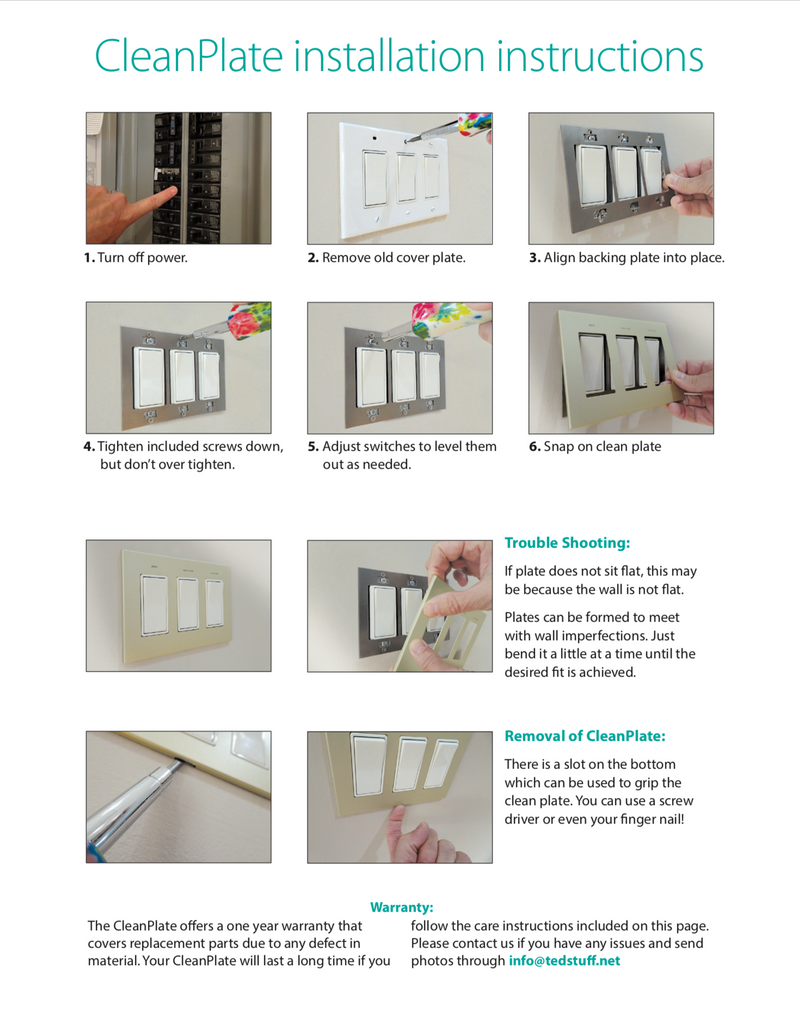 CleanPlate installation instructions

1. Turn off power.

2. Remove old cover plate.

3. Align backing plate into place.

4. Tighten included screws down, but don't over tighten.

5. Adjust switches to level them out as needed.

6. Snap on clean plate

Trouble Shooting:

If plate does not sit flat, this may be because the wall is not flat.

Plates can be formed to meet with wall imperfections. Just bend it a little at a time until the desired fit is achieved.

Removal of CleanPlate:

There is a slot on the bottom which can be used to grip the clean plate. You can use a screw driver or even your finger nail!

Warranty:

The CleanPlate offers a one year warranty that covers replacement parts due to any defect in material. Your CleanPlate will last a long time if you follow the care instructions included on this page. Please contact us if you have any issues and send photos through info@tedstuff.net