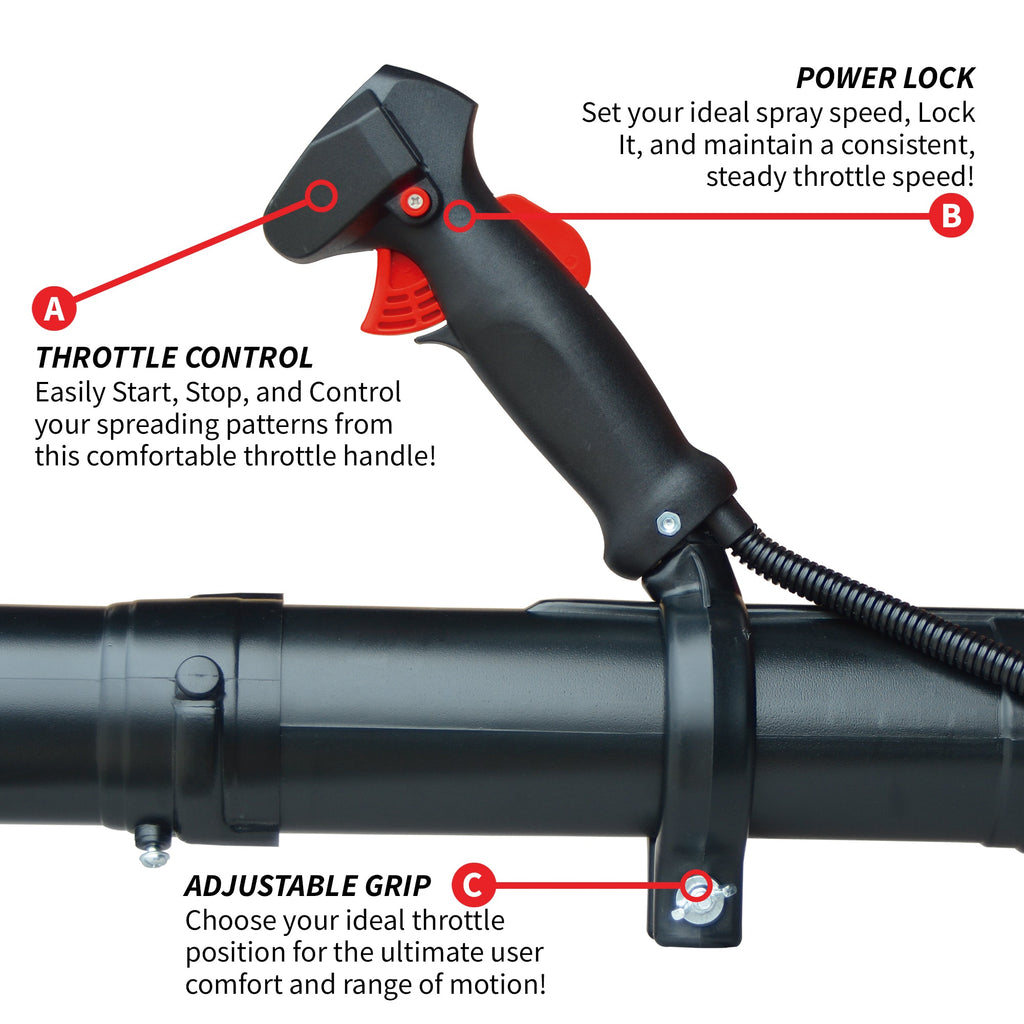 POWER LOCK
Set your ideal spray speed, Lock It, and maintain a consistent, steady throttle speed!

B

A

THROTTLE CONTROL
Easily Start, Stop, and Control your spreading patterns from this comfortable throttle handle!

ADJUSTABLE GRIP
C
Choose your ideal throttle position for the ultimate user comfort and range of motion!