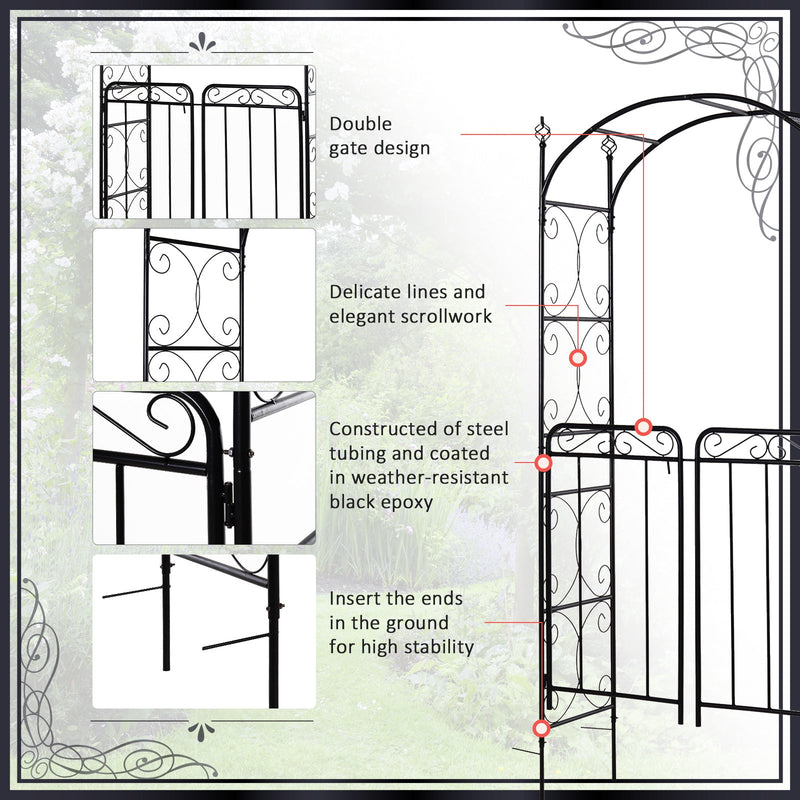 Double gate design

Delicate lines and elegant scrollwork

Constructed of steel tubing and coated in weather-resistant black epoxy

Insert the ends in the ground for high stability