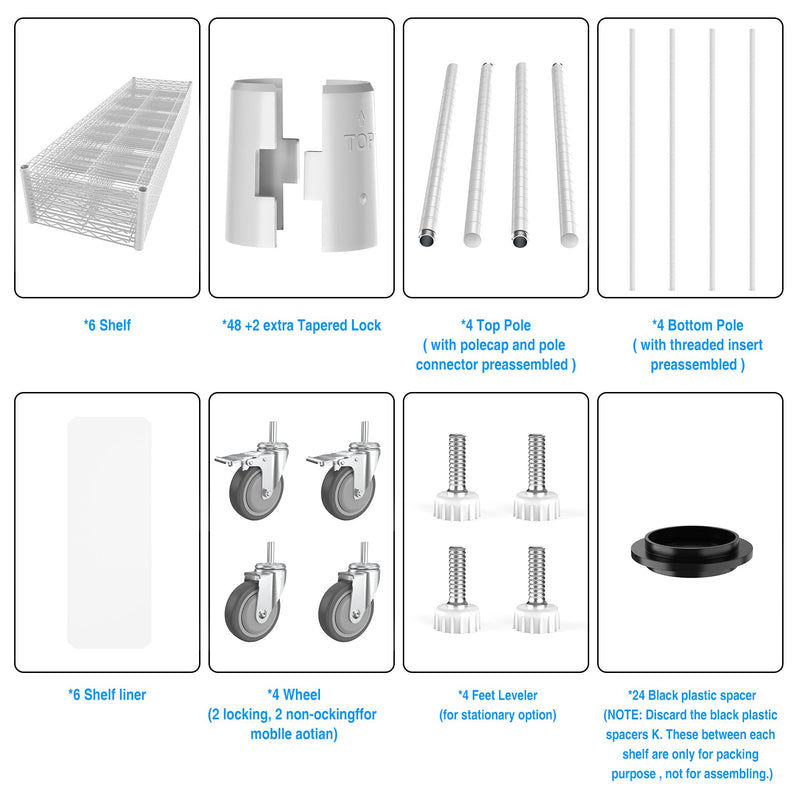 TOP

*6 Shelf

*48 +2 extra Tapered Lock

*4 Top Pole
( with polecap and pole connector preassembled )

*4 Bottom Pole
( with threaded insert preassembled )

*6 Shelf liner

*4 Wheel
(2 locking, 2 non-ockingffor moblle aotian)

*4 Feet Leveler
(for stationary option)

*24 Black plastic spacer
(NOTE: Discard the black plastic spacers K. These between each shelf are only for packing purpose , not for assembling.)