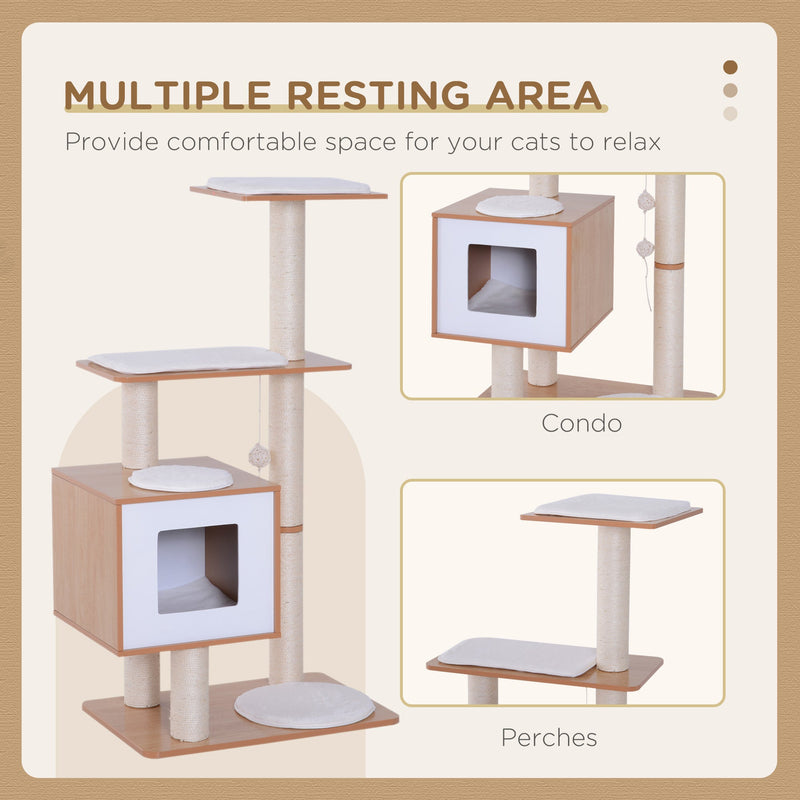 MULTIPLE RESTING AREA

Provide comfortable space for your cats to relax

Condo

Perches