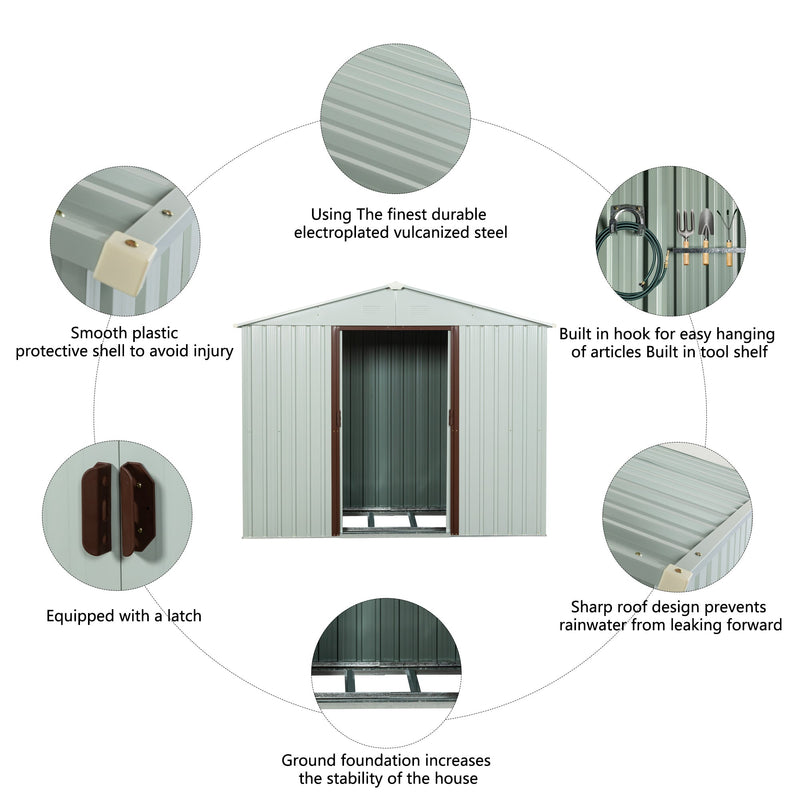 Using The finest durable electroplated vulcanized steel

Smooth plastic protective shell to avoid injury

Built in hook for easy hanging of articles Built in tool shelf

Equipped with a latch

Sharp roof design prevents rainwater from leaking forward

Ground foundation increases the stability of the house