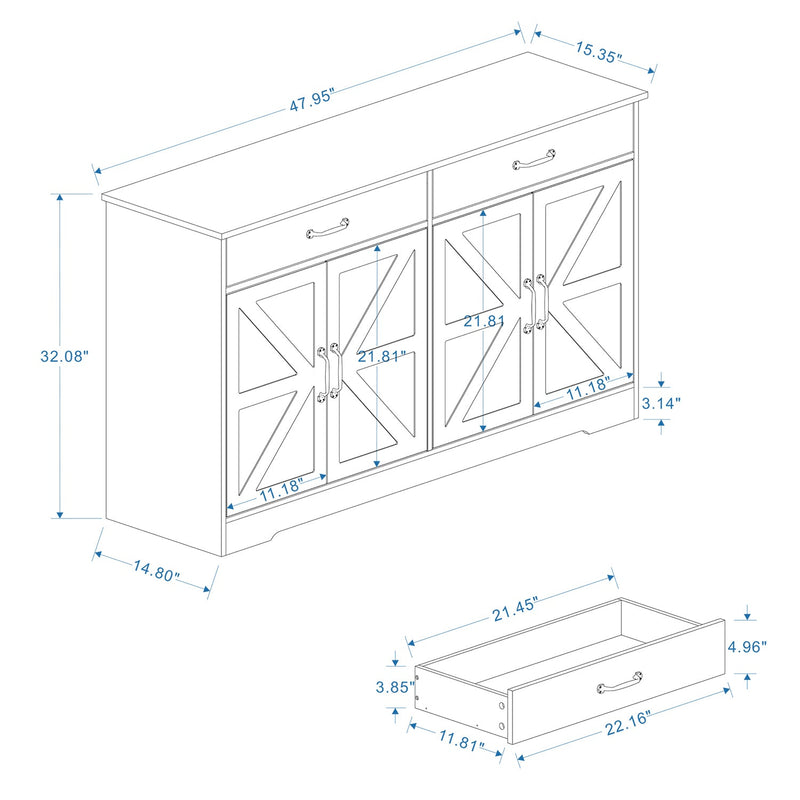 47.95"
15.35"
32.08"
21.81"
21.81
11.18"
11.18"
3.14"
14.80"
21.45"
4.96"
3.85"
11.81"
22.16"