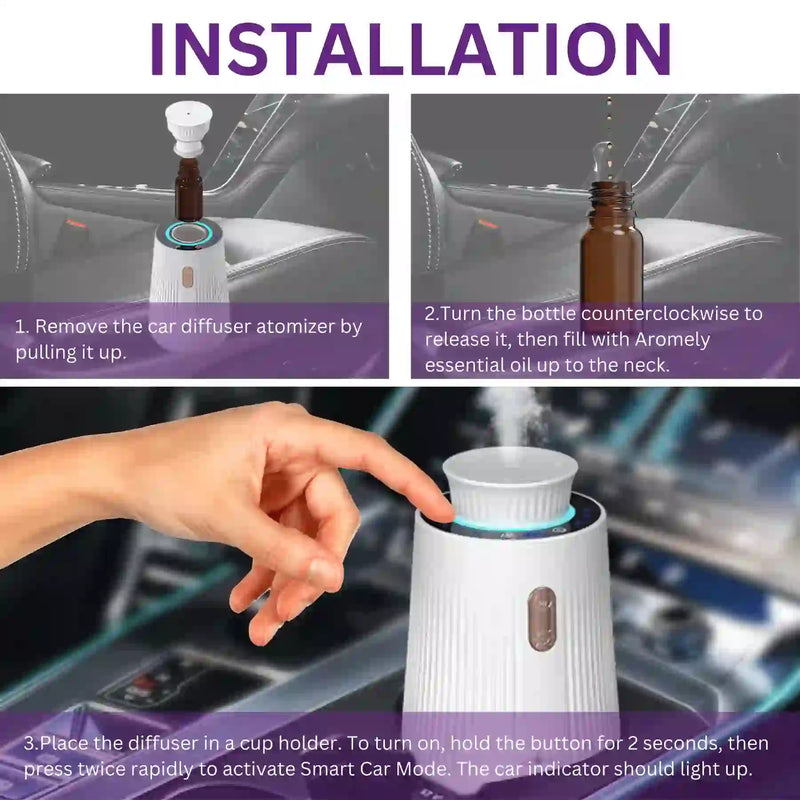 INSTALLATION

1. Remove the car diffuser atomizer by pulling it up.

2.Turn the bottle counterclockwise to release it, then fill with Aromely essential oil up to the neck.

3.Place the diffuser in a cup holder. To turn on, hold the button for 2 seconds, then press twice rapidly to activate Smart Car Mode. The car indicator should light up.