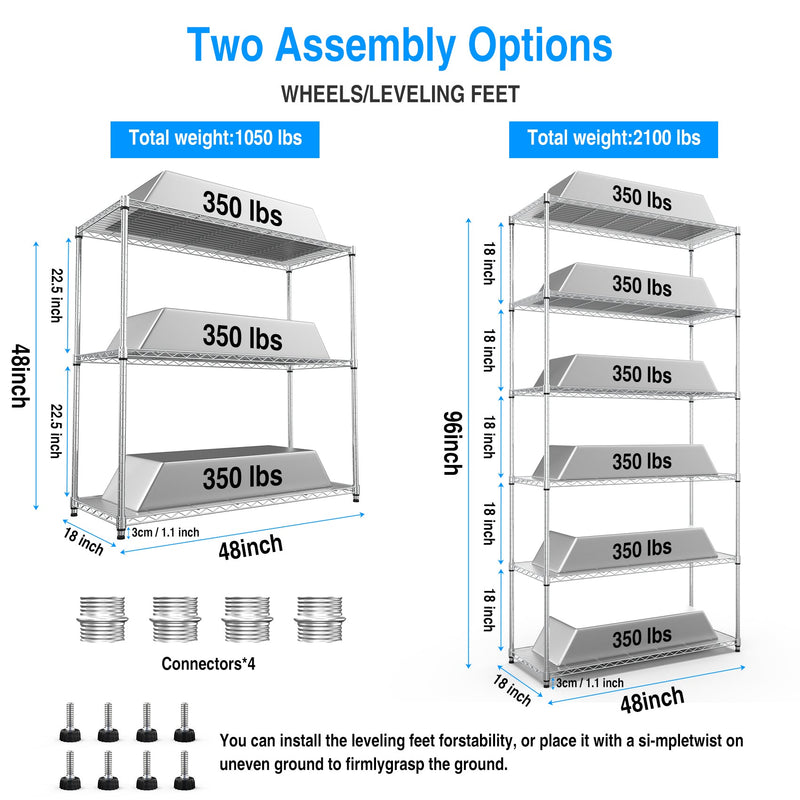 Two Assembly Options

WHEELS/LEVELING FEET

Total weight:1050 lbs

350 lbs

350 lbs

350 lbs

22.5 inch

22.5 inch

48inch

18 inch

3cm / 1.1 inch

48inch

Connectors*4

Total weight:2100 lbs

350 lbs

350 lbs

350 lbs

350 lbs

350 lbs

350 lbs

18 inch

18 inch

18 inch

18 inch

18 inch

96inch

18 inch

3cm / 1.1 inch

48inch

You can install the leveling feet forstability, or place it with a si-mpletwist on uneven ground to firmlygrasp the ground.