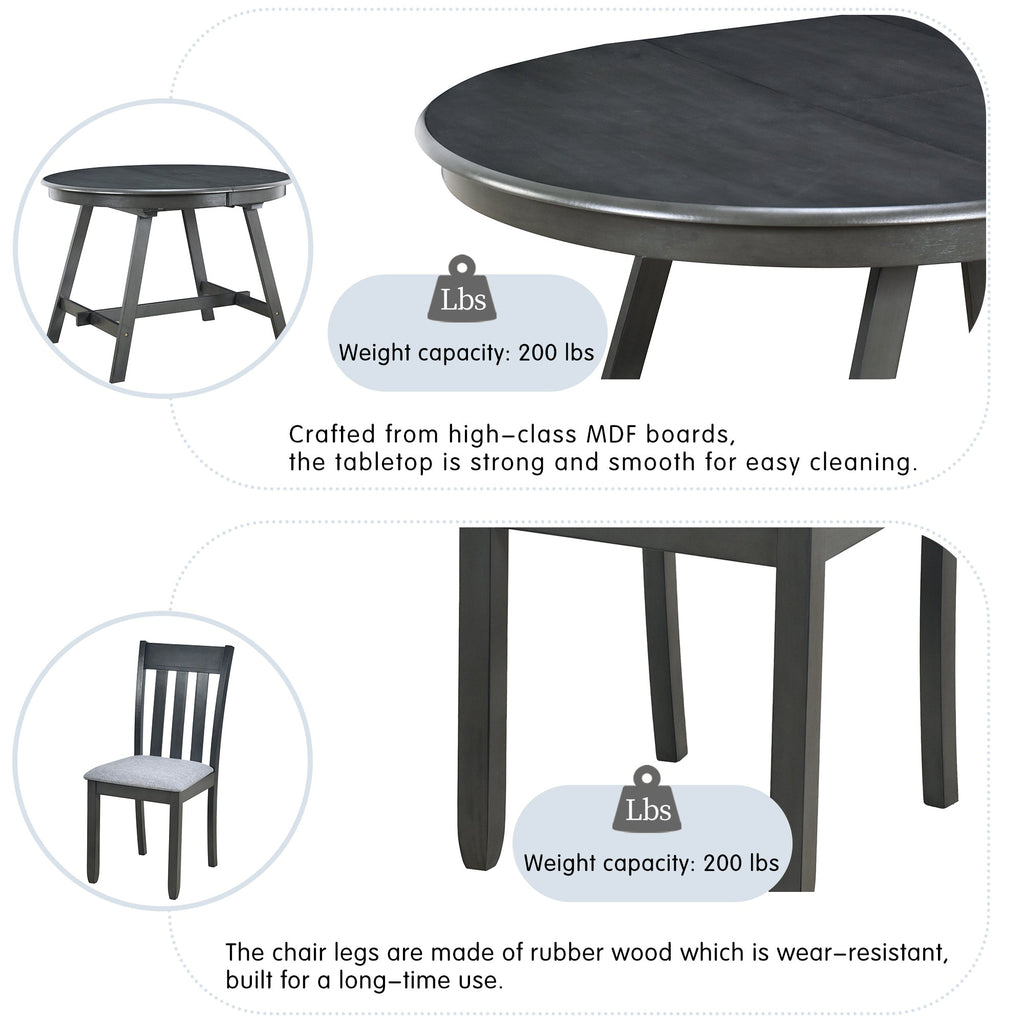 Lbs
Weight capacity: 200 lbs

Crafted from high-class MDF boards, the tabletop is strong and smooth for easy cleaning.

Lbs
Weight capacity: 200 lbs

The chair legs are made of rubber wood which is wear-resistant, built for a long-time use.