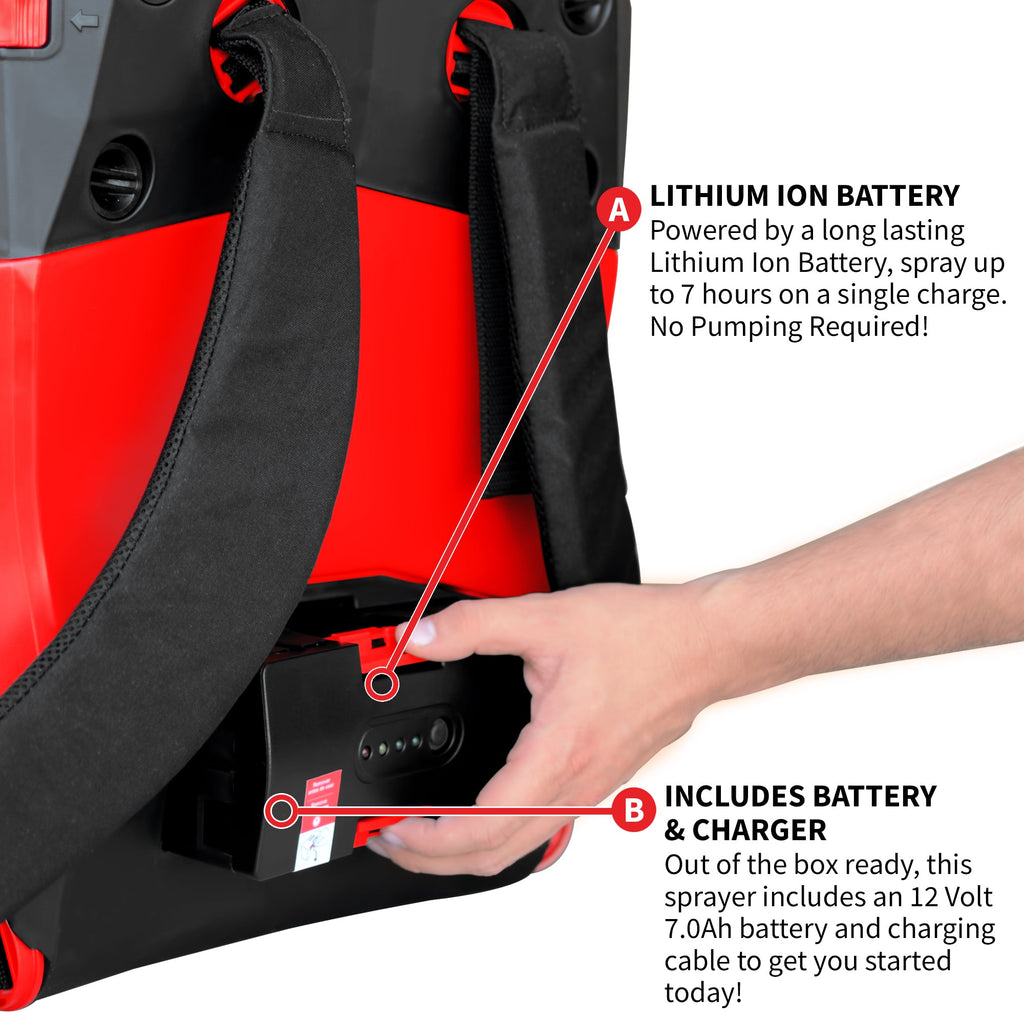 A

LITHIUM ION BATTERY
Powered by a long lasting Lithium Ion Battery, spray up to 7 hours on a single charge. No Pumping Required!

B

INCLUDES BATTERY & CHARGER
Out of the box ready, this sprayer includes an 12 Volt 7.0Ah battery and charging cable to get you started today!