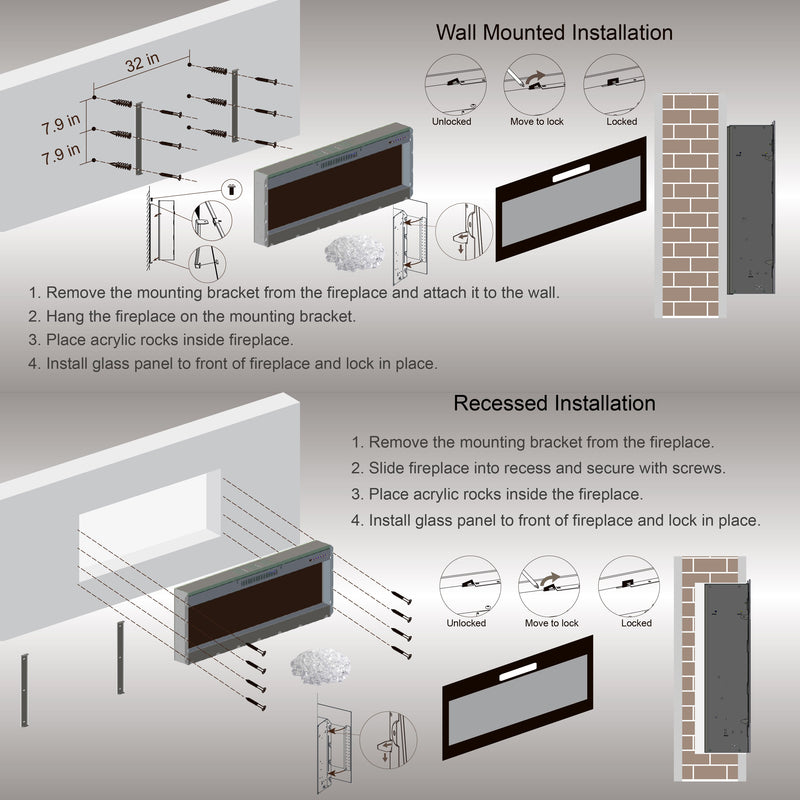 Wall Mounted Installation

32 in

7.9 in

7.9 in

Unlocked

Move to lock

Locked

1. Remove the mounting bracket from the fireplace and attach it to the wall.
2. Hang the fireplace on the mounting bracket.
3. Place acrylic rocks inside fireplace.
4. Install glass panel to front of fireplace and lock in place.

Recessed Installation

1. Remove the mounting bracket from the fireplace.
2. Slide fireplace into recess and secure with screws.
3. Place acrylic rocks inside the fireplace.
4. Install glass panel to front of fireplace and lock in place.

Unlocked

Move to lock

Locked