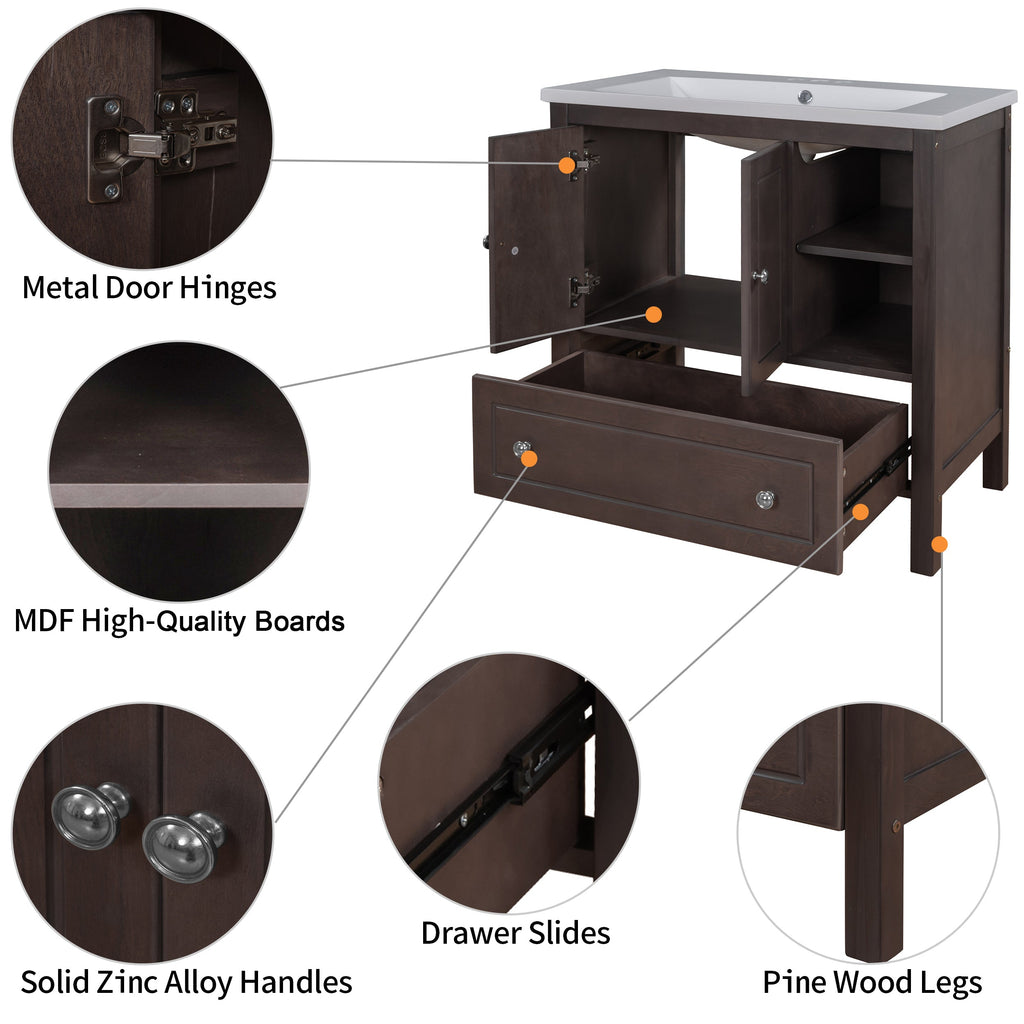 Metal Door Hinges

MDF High-Quality Boards

Solid Zinc Alloy Handles

Drawer Slides

Pine Wood Legs