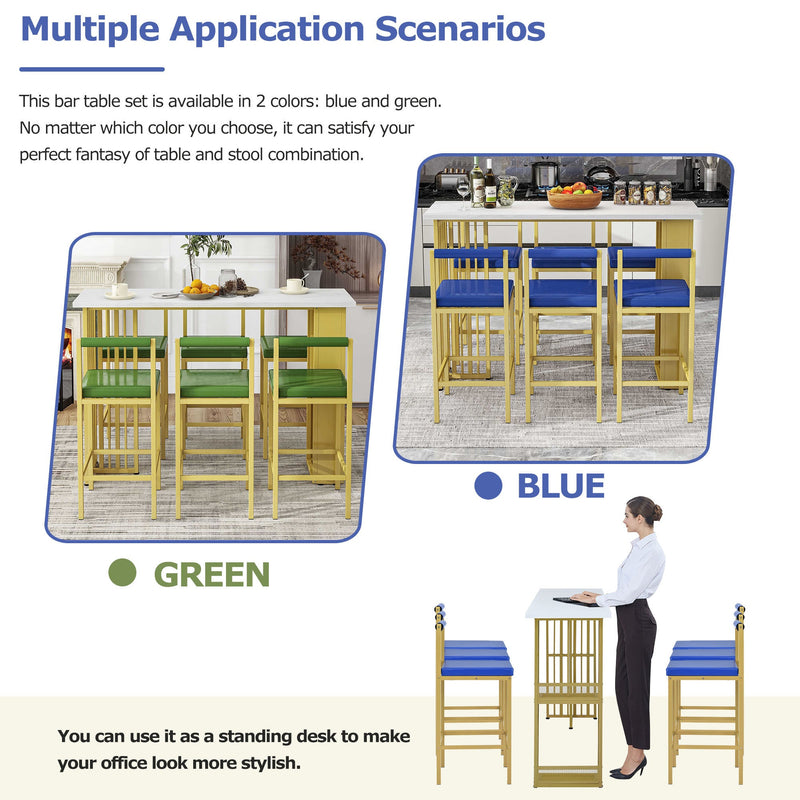 Multiple Application Scenarios

This bar table set is available in 2 colors: blue and green. No matter which color you choose, it can satisfy your perfect fantasy of table and stool combination.

BLUE

GREEN

You can use it as a standing desk to make your office look more stylish.