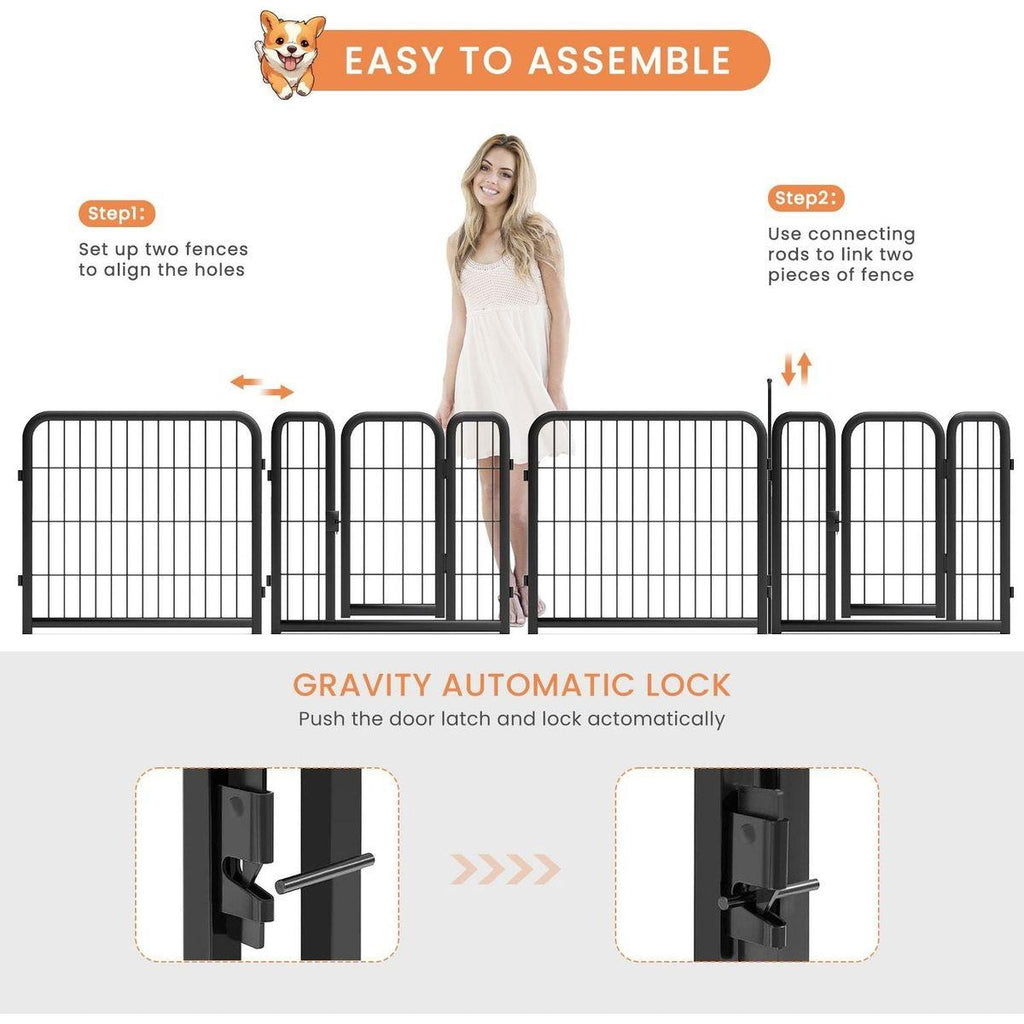 EASY TO ASSEMBLE

Step1:

Set up two fences to align the holes

Step2:

Use connecting rods to link two pieces of fence

GRAVITY AUTOMATIC LOCK

Push the door latch and lock actomatically