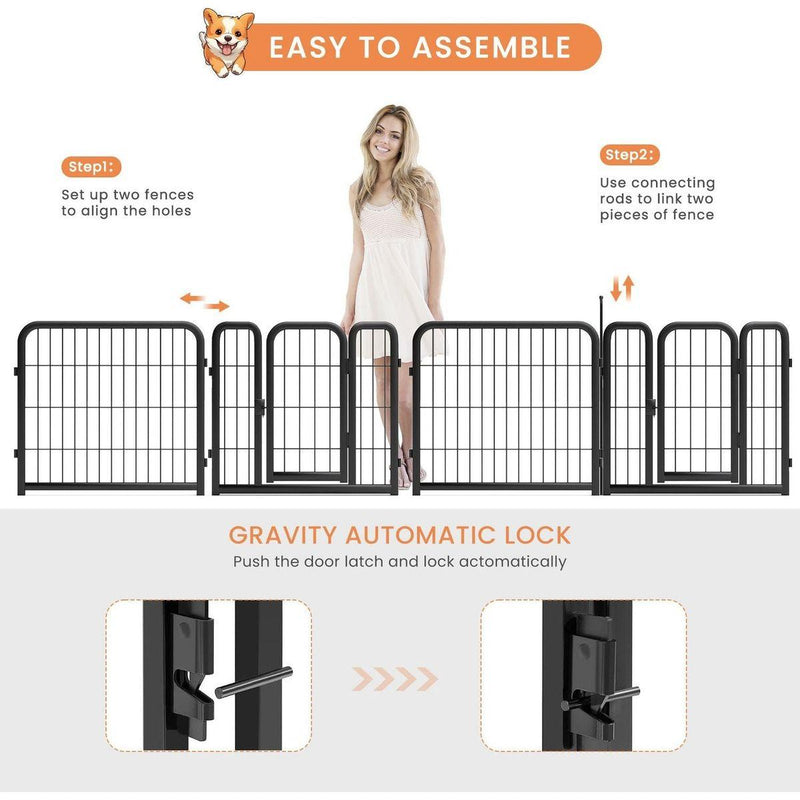 EASY TO ASSEMBLE

Step1:

Set up two fences to align the holes

Step2:

Use connecting rods to link two pieces of fence

GRAVITY AUTOMATIC LOCK

Push the door latch and lock actomatically