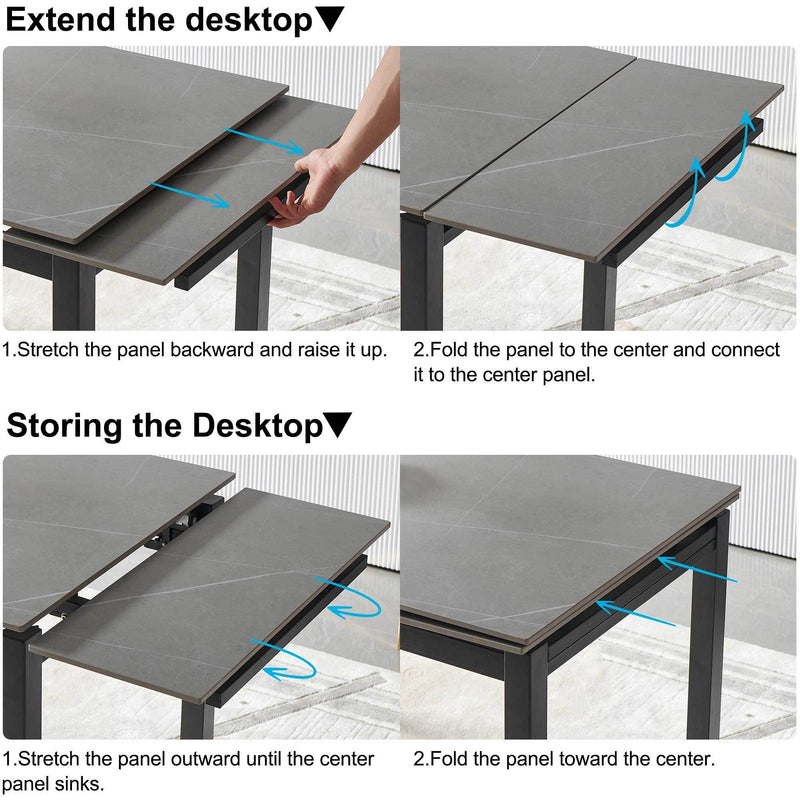 Extend the desktop▼

1.Stretch the panel backward and raise it up.

2.Fold the panel to the center and connect it to the center panel.

Storing the Desktop▼

1.Stretch the panel outward until the center panel sinks.

2.Fold the panel toward the center.