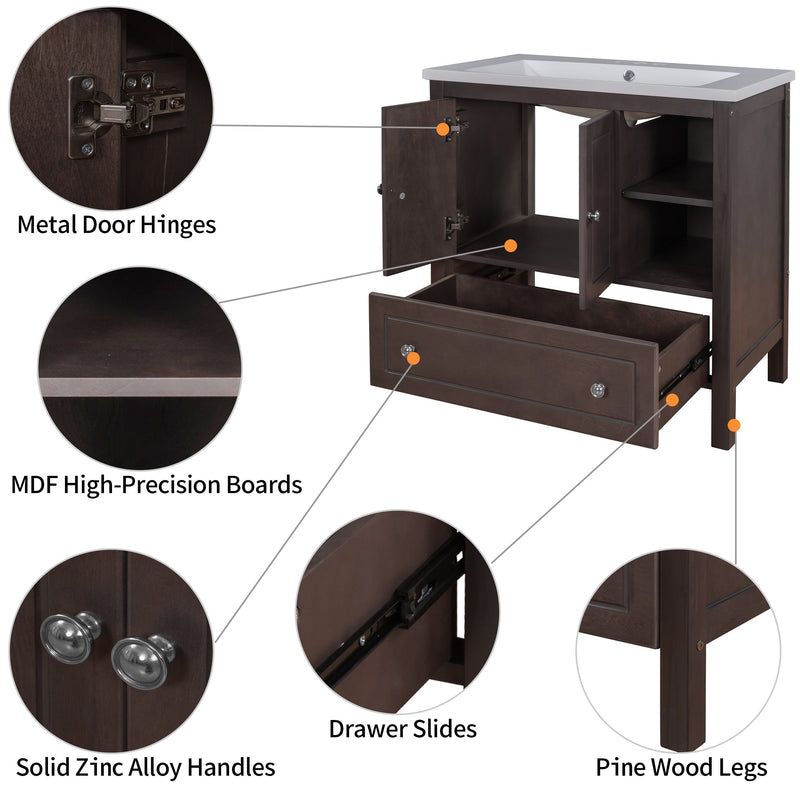 Metal Door Hinges

MDF High-Precision Boards

Solid Zinc Alloy Handles

Drawer Slides

Pine Wood Legs